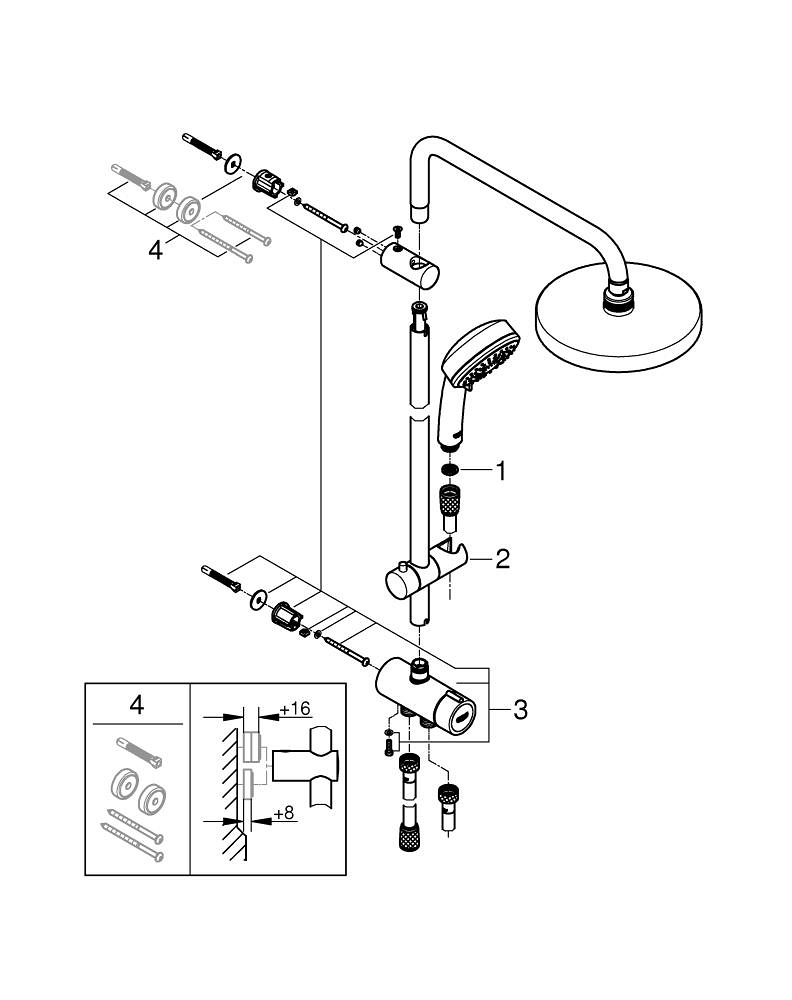 4

1

2

3

4

+16

+8