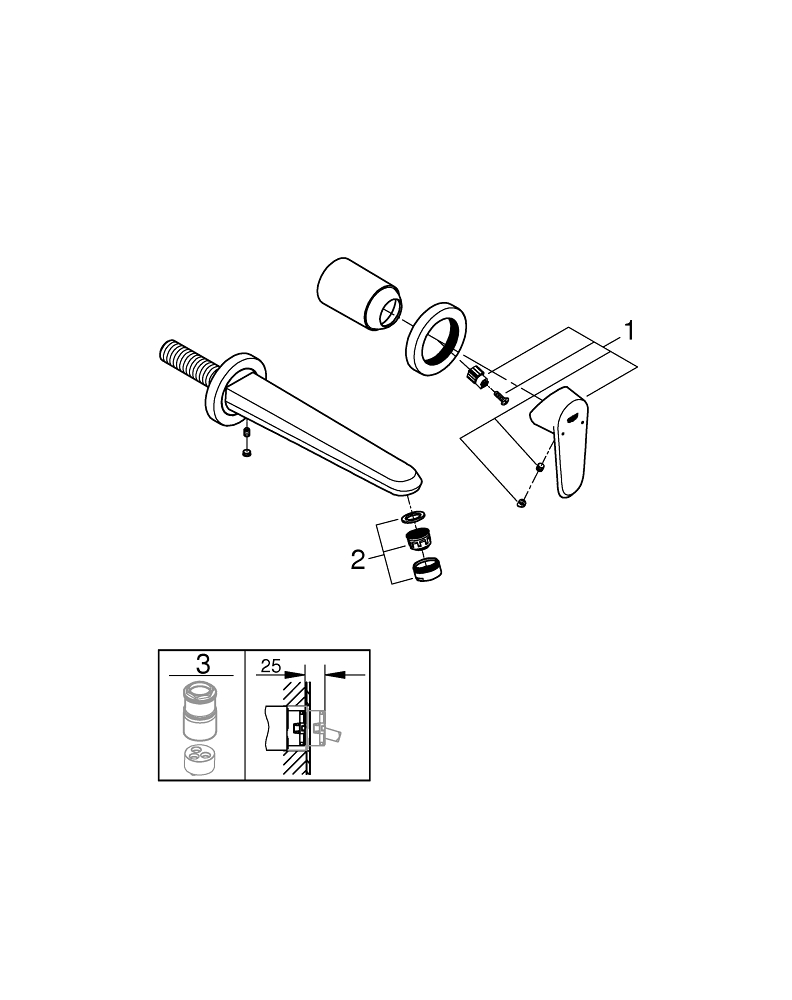 1

2

3

25