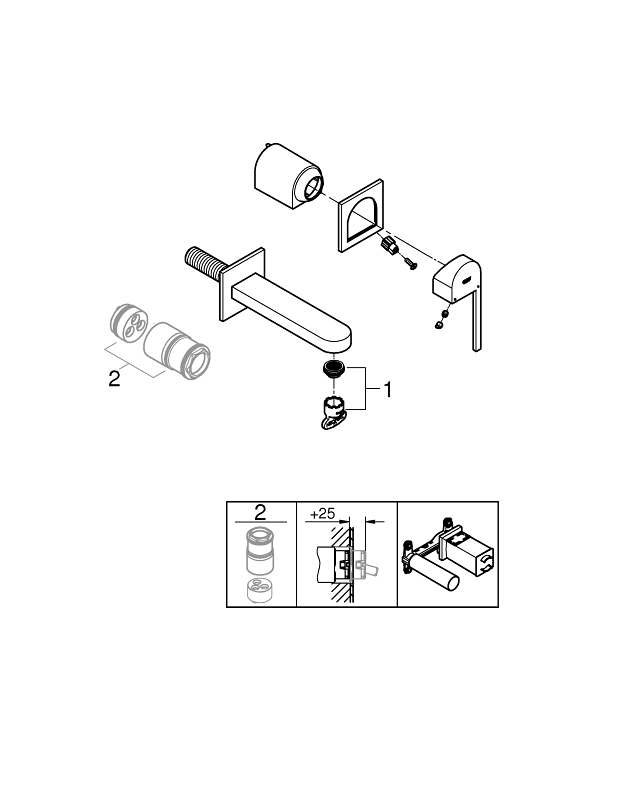 2

1

2

+25