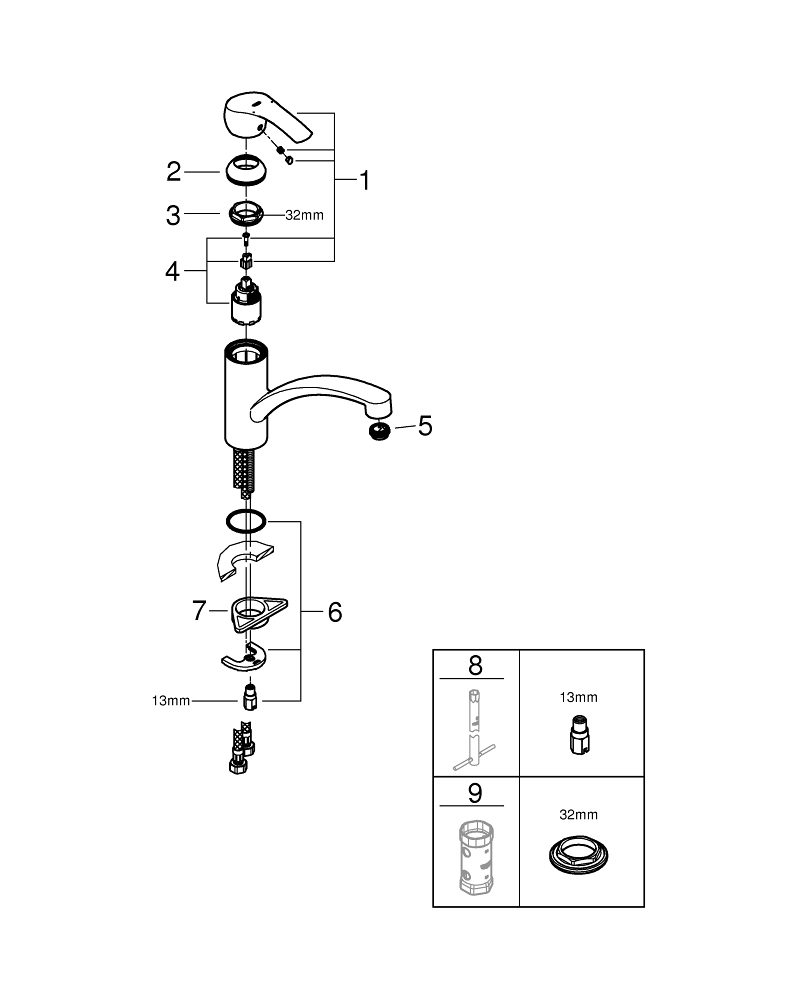 1
2
3
32mm
4
5
6
7
13mm

| 8 | 13mm |
|---|---|
| 9 | 32mm |