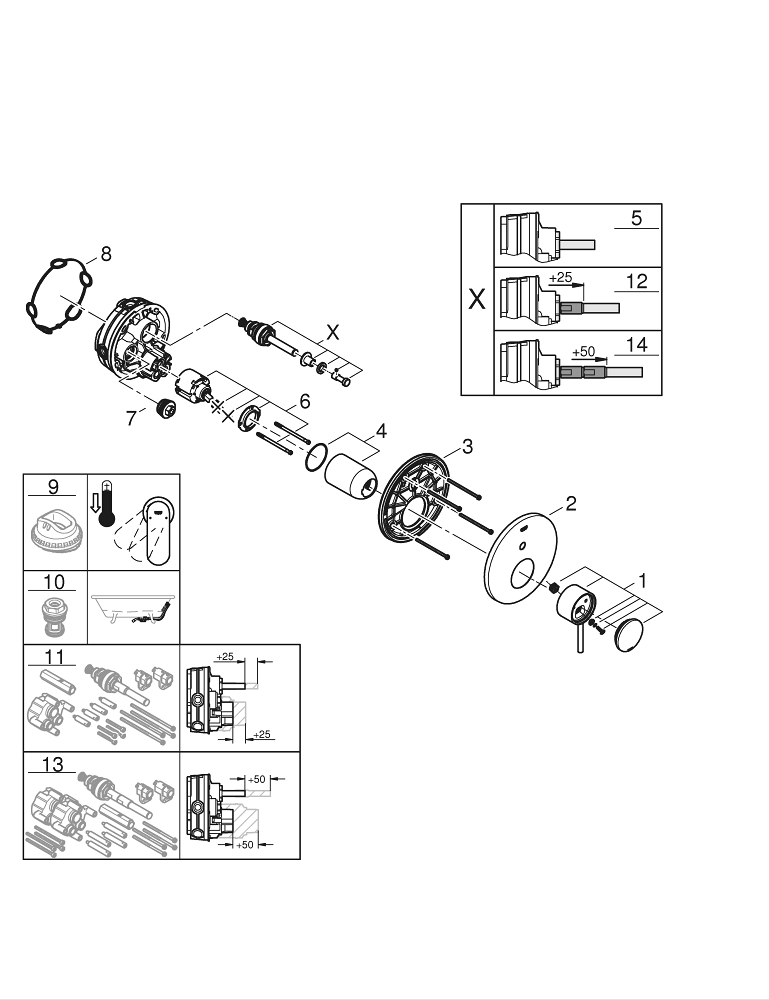 8

X

7

6

4

3

2

1

X

5

+25

12

+50

14

9

10

11

+25

+25

13

+50

+50