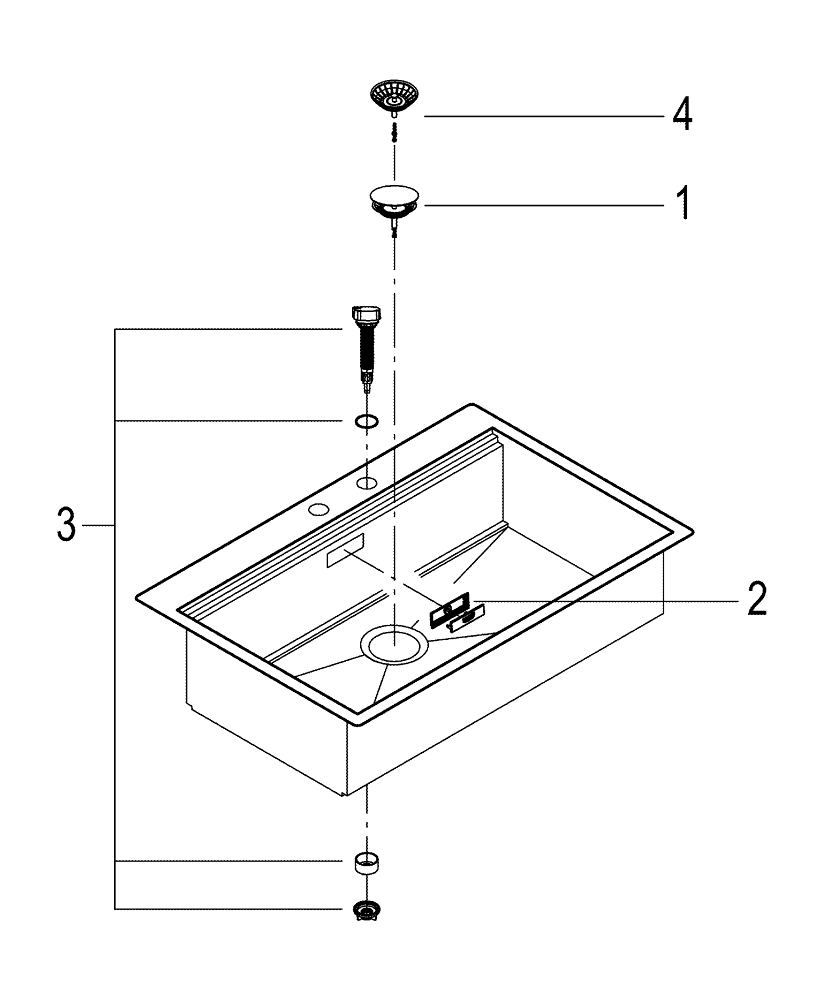 4
1
3
2