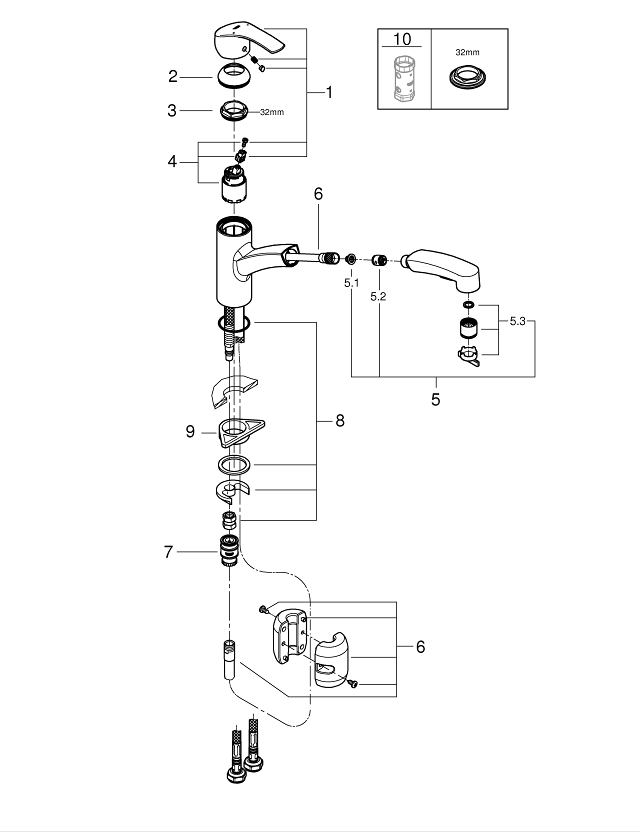 10
32mm
2
3
32mm
1
4
6
5.1
5.2
5.3
5
8
9
7
6