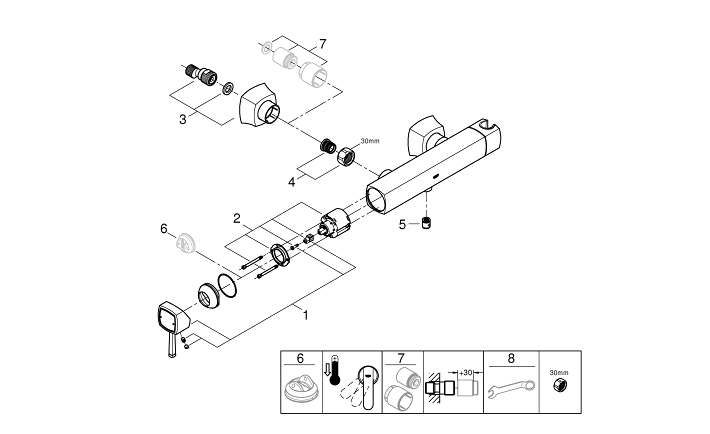 7
3
30mm
4
5
2
6
1
6
7
+30
8
30mm