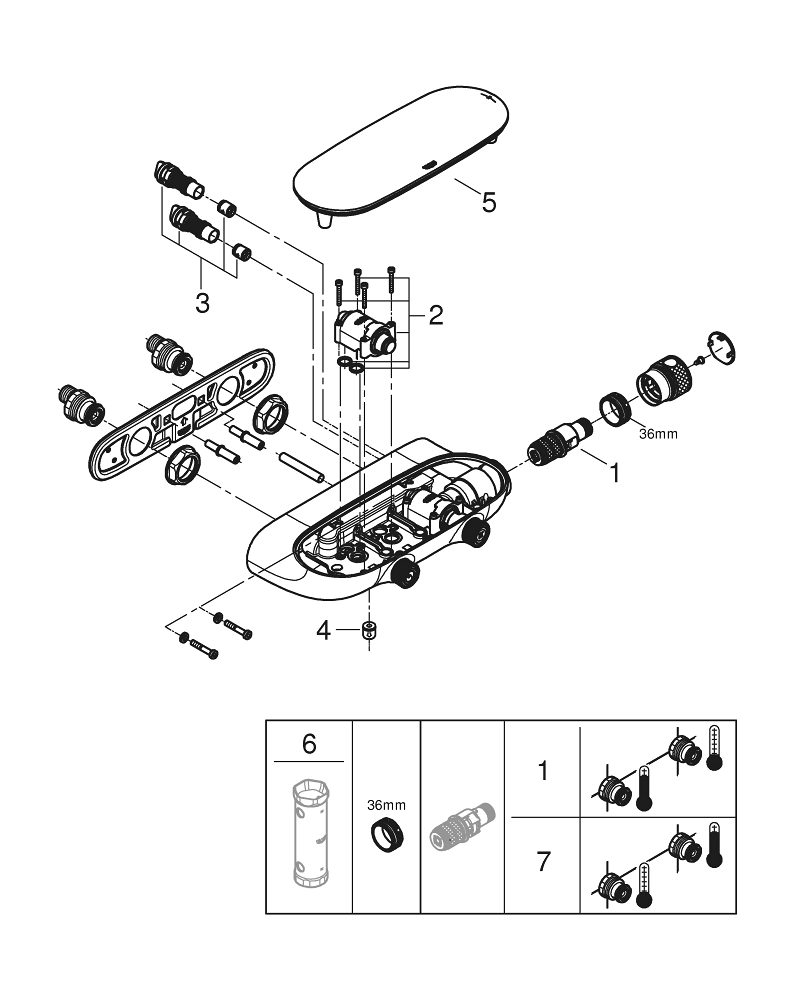 5

3

2

36mm

1

4

6

36mm

1

7