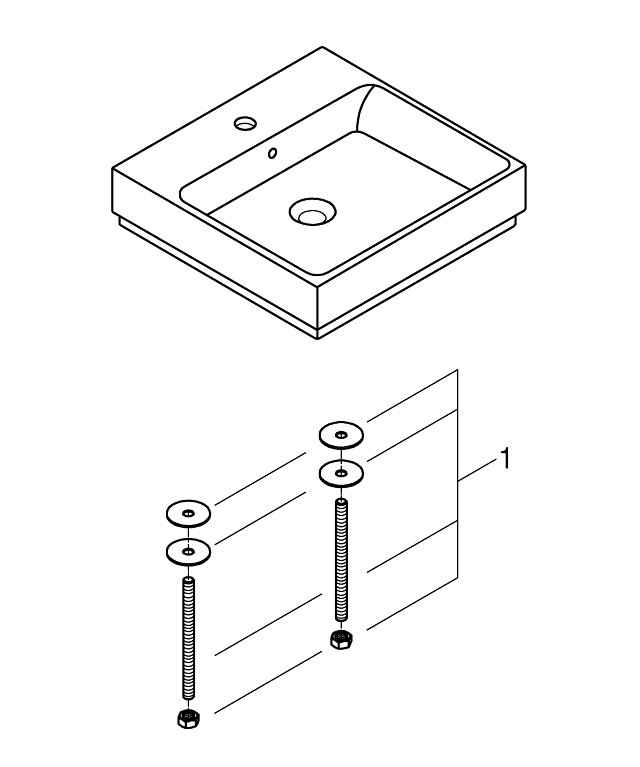 1