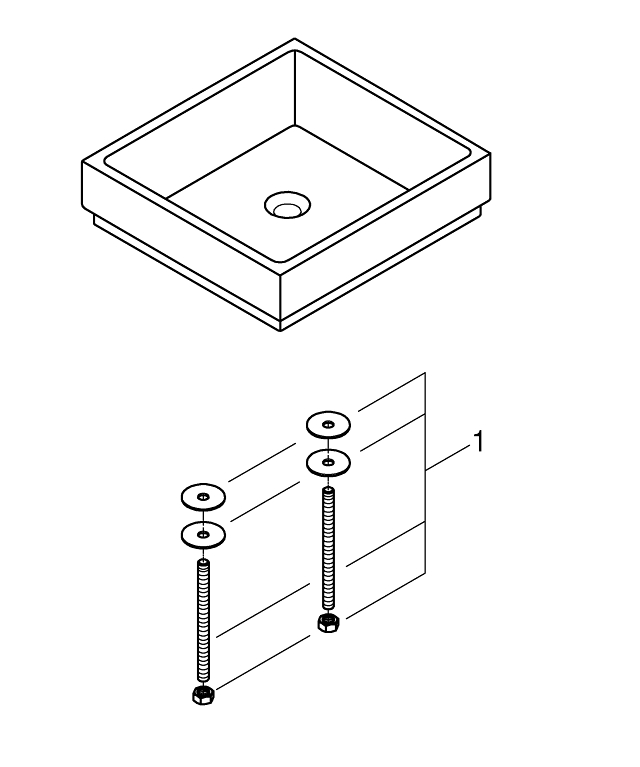 1