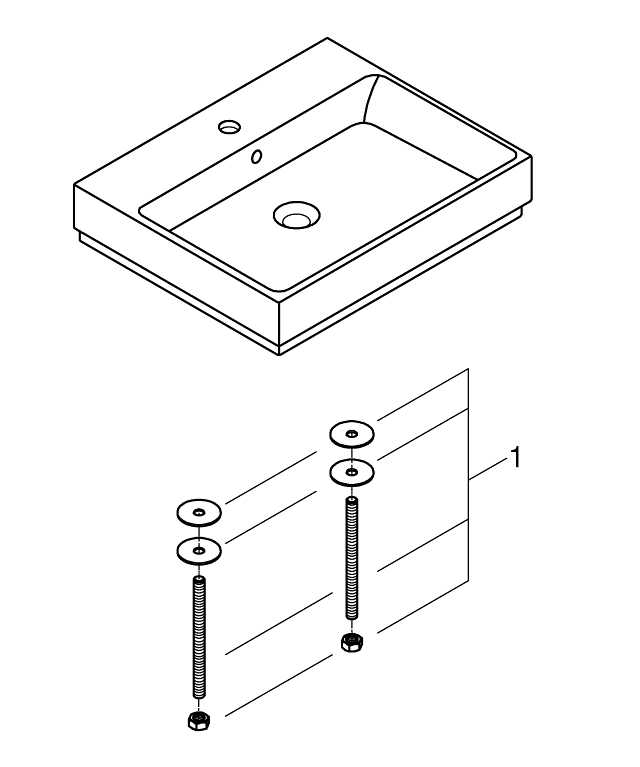 1