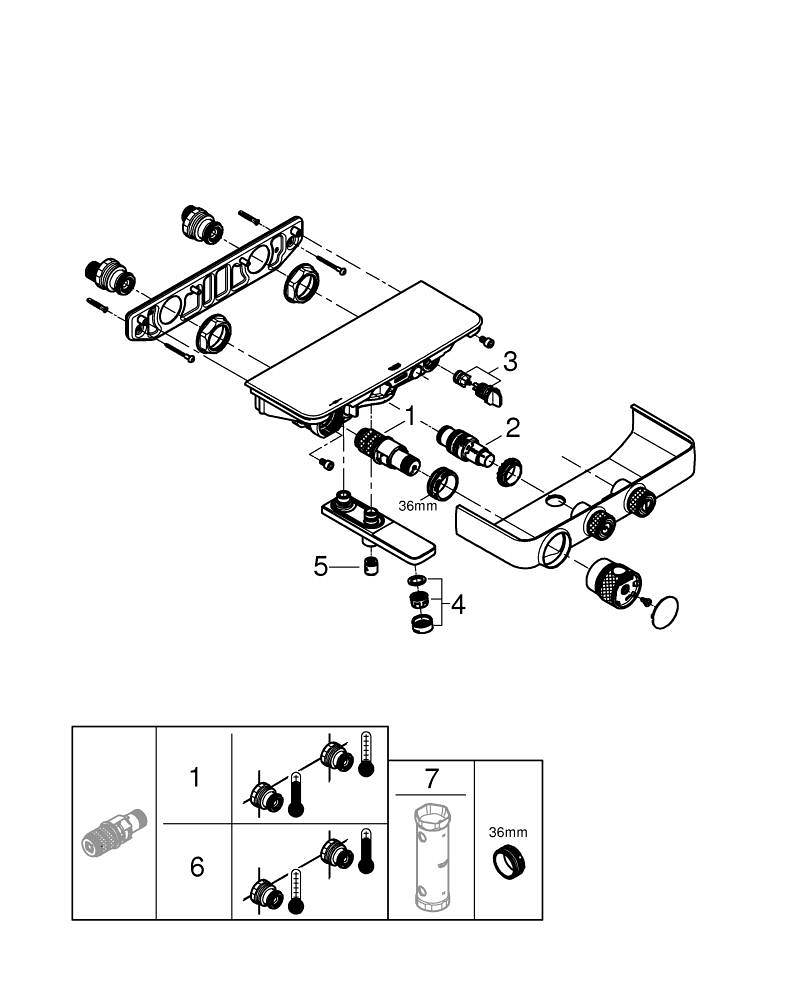 3
1
2
36mm
5
4

1
6
7
36mm