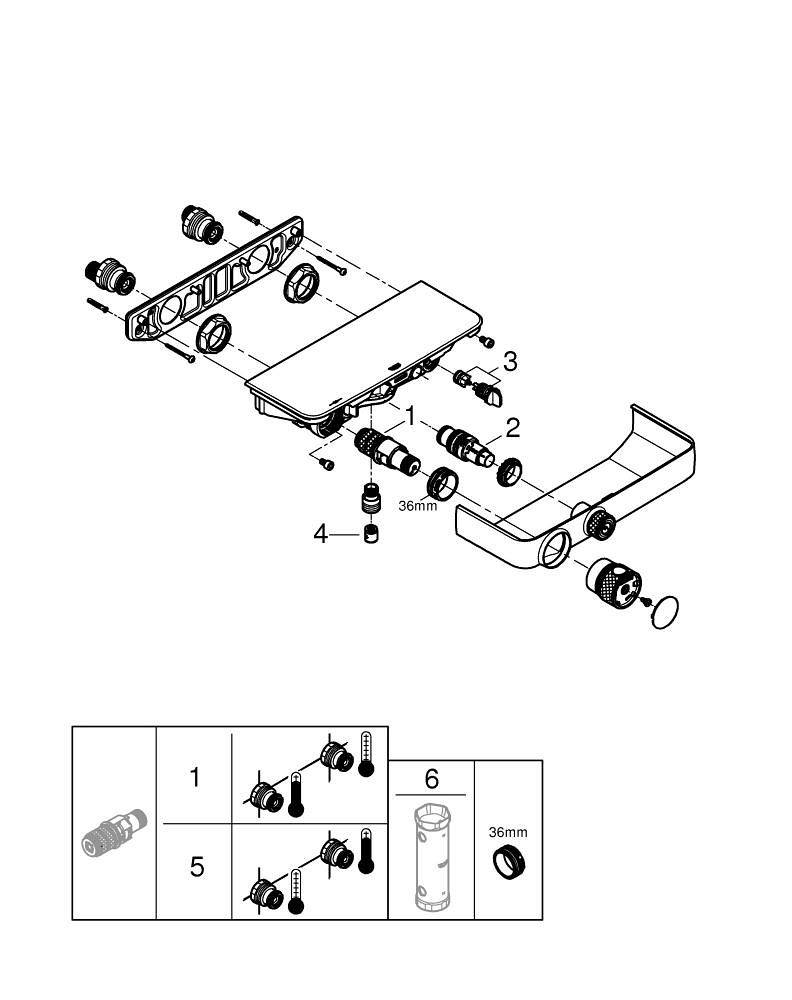 3
1
2
36mm
4

1
5
6
36mm