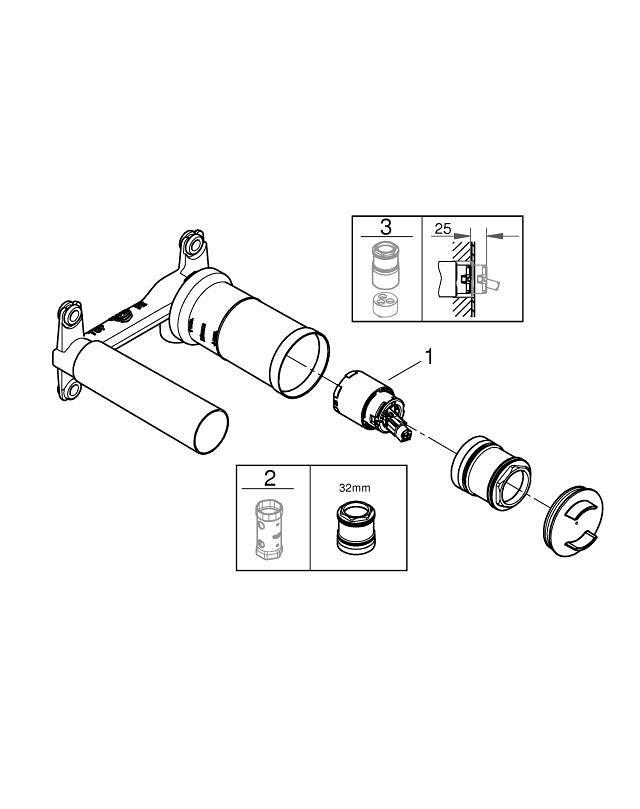 3

25

1

2

32mm