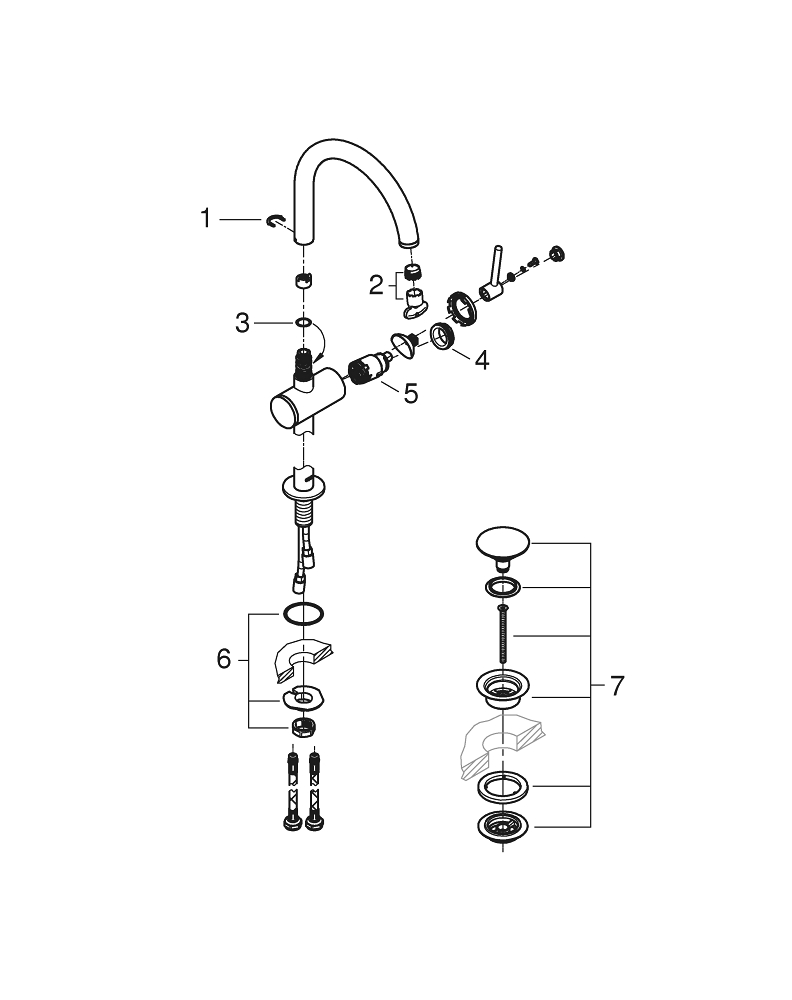 1
2
3
4
5
6
7