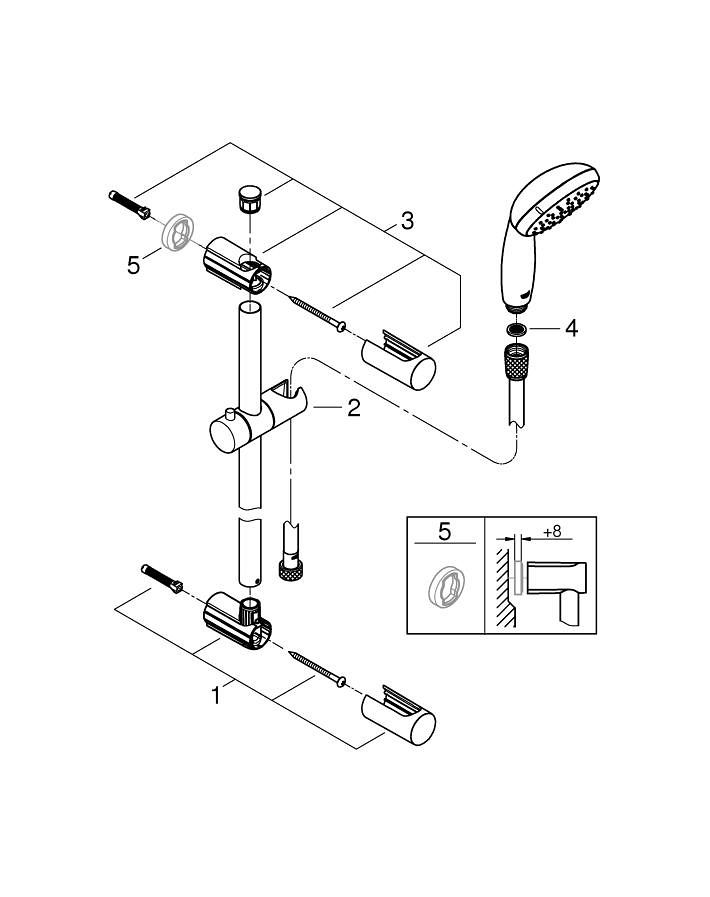 3
5
4
2
5
+8
1