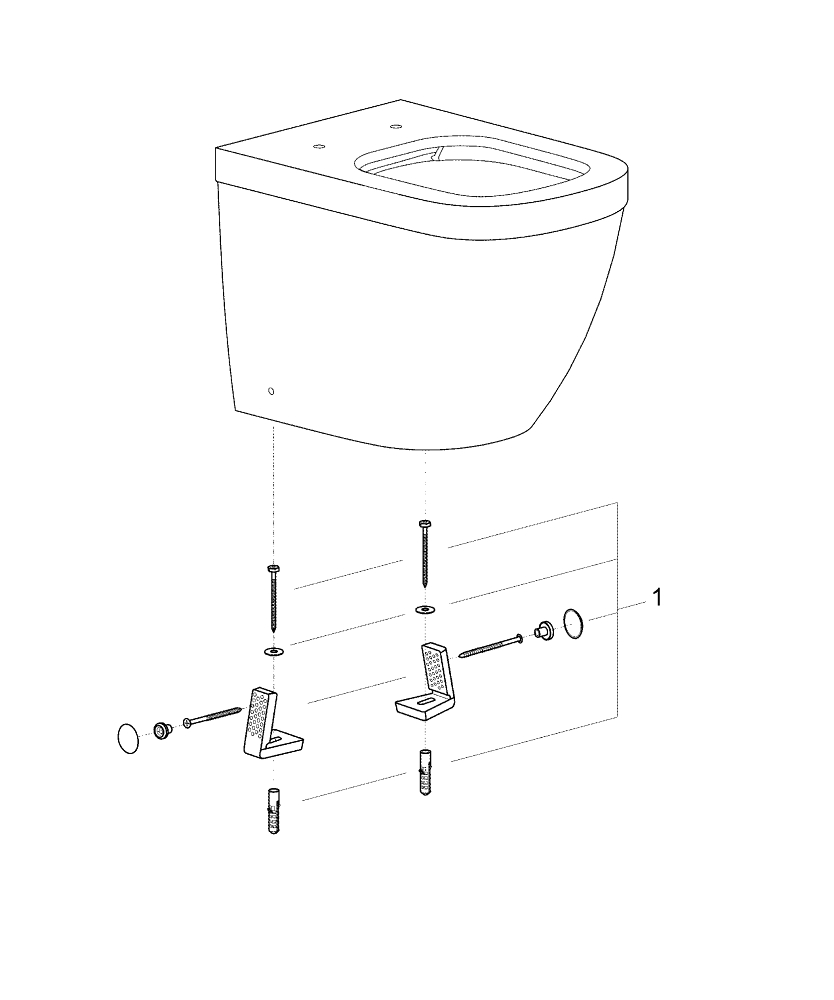 1