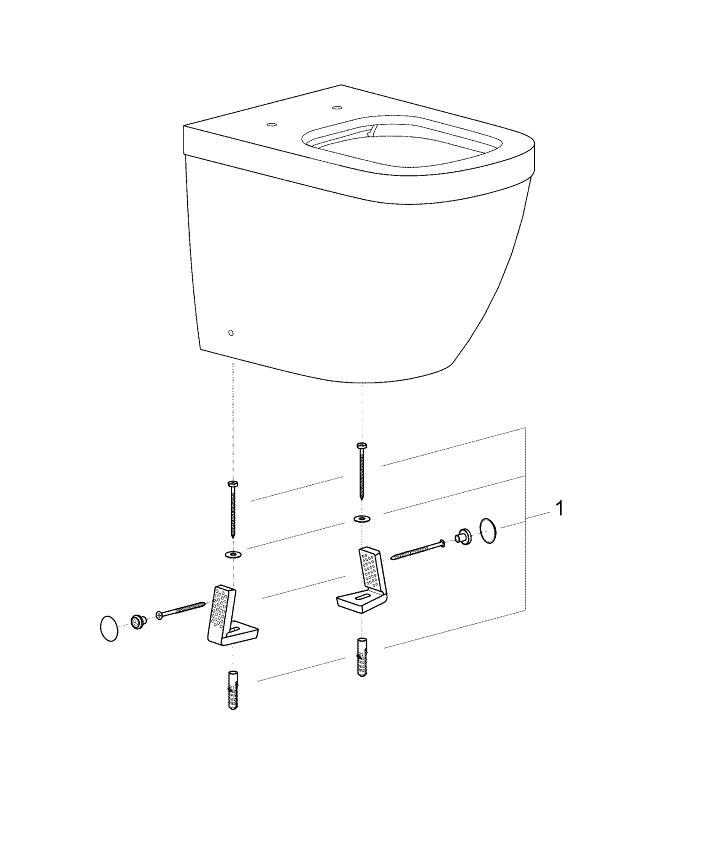 1