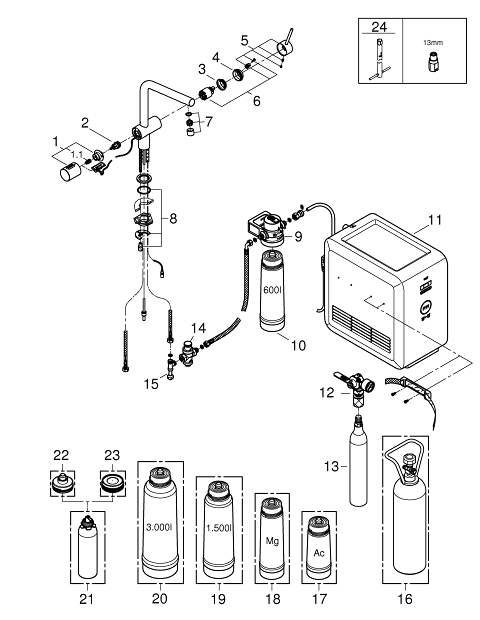 24
13mm
5
4
3
6
7
2
1
1.1
8
9
11
600l
10
14
15
12
13
22
23
3.000l
1.500l
Mg
Ac
21
20
19
18
17
16