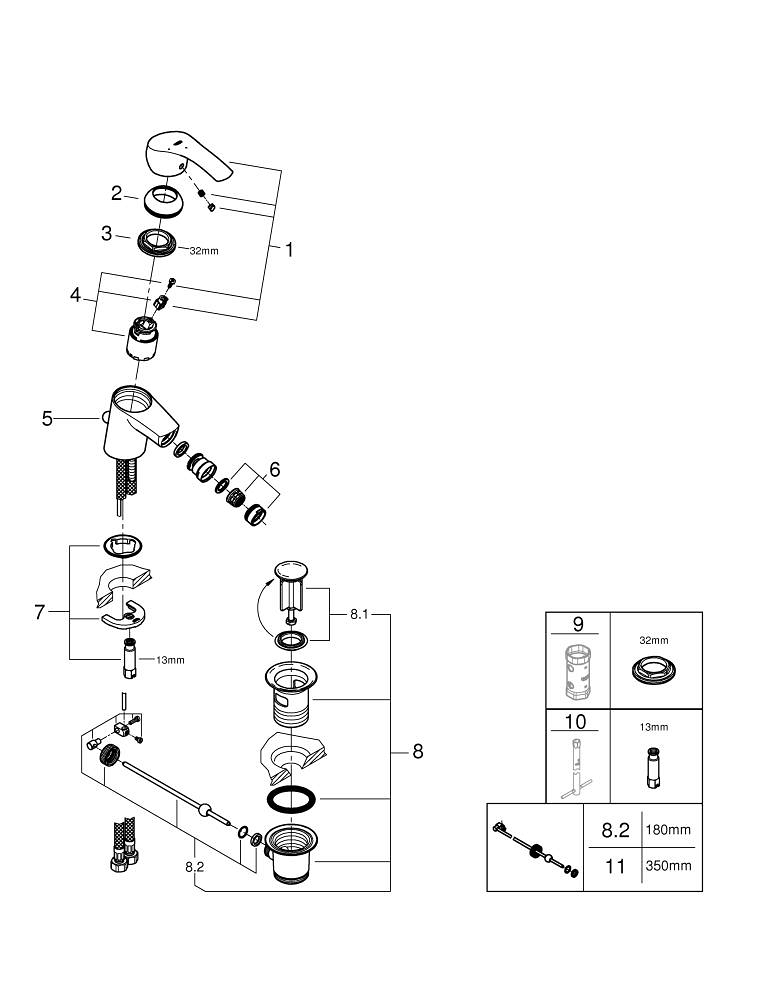 2
3
32mm
1
4
5
6
7
13mm
8.1
8
8.2

| 9 | 32mm |
|---|---|
| 10 | 13mm |

| | 8.2 | 180mm |
|---|---|---|
| | 11 | 350mm |