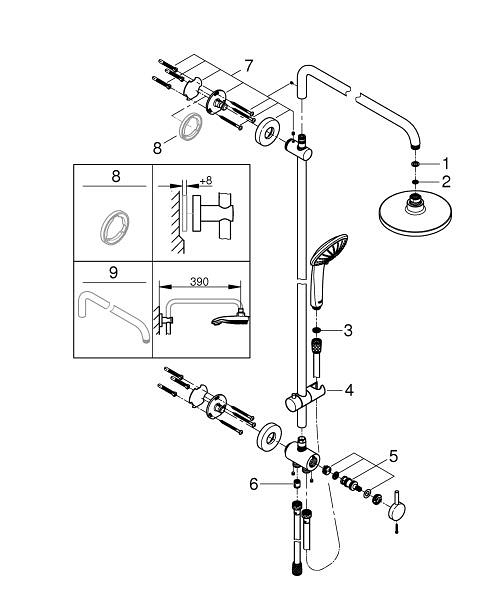 7
8
1
2
8
+8
9
390
3
4
5
6