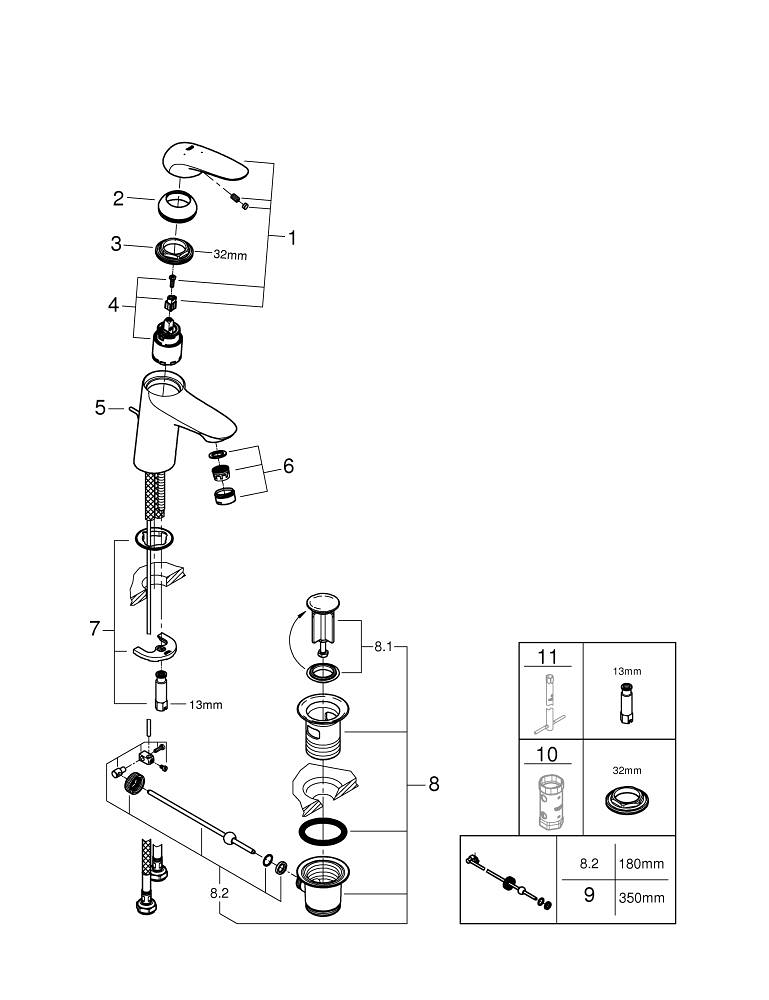 2
3
32mm
1
4
5
6
7
13mm
8.1
8
8.2

| 11 | 13mm |
|---|---|
| 10 | 32mm |

| | 8.2 | 180mm |
|---|---|---|
| | 9 | 350mm |