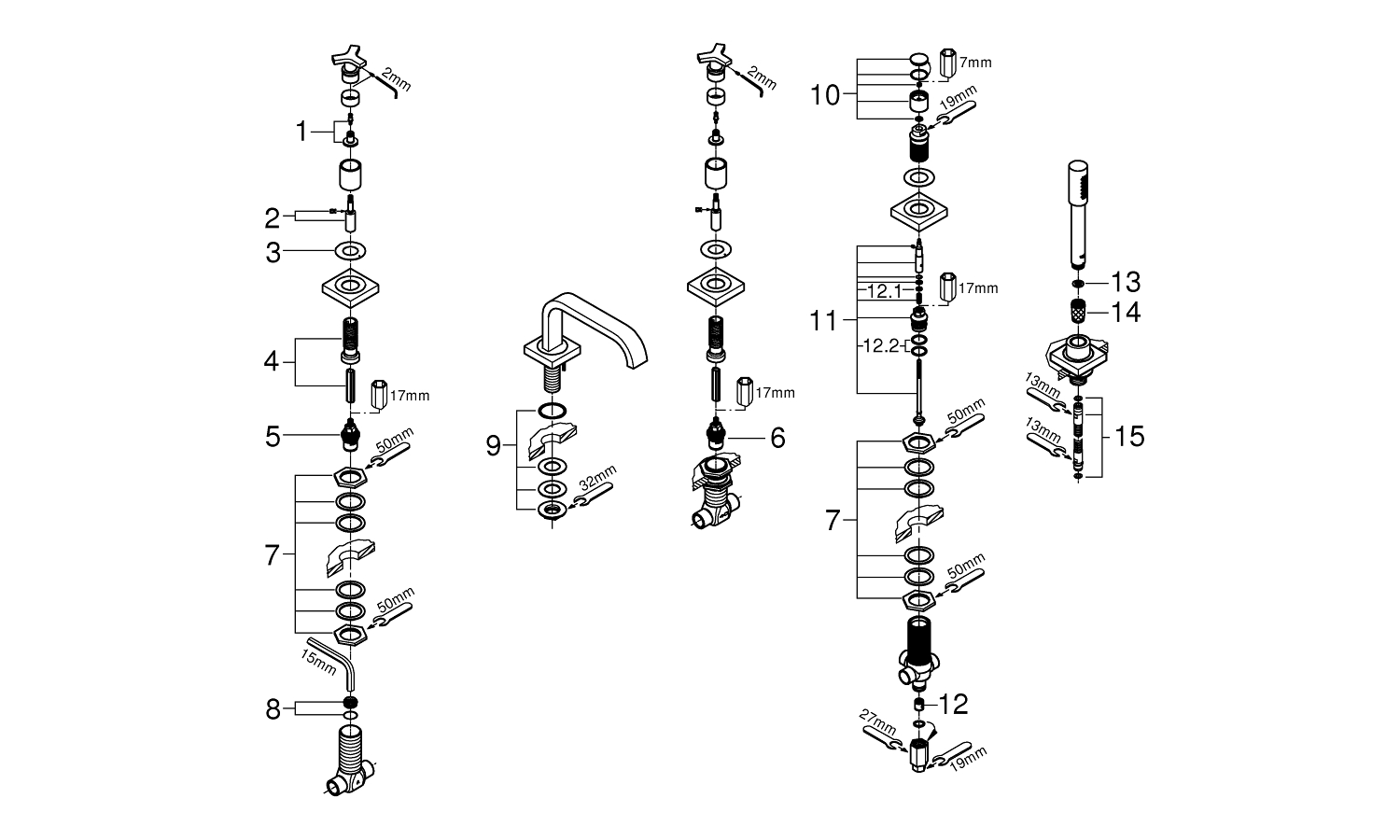 2mm
1
2
3
4
17mm
5
50mm
7
50mm
15mm
8

9
32mm

2mm
17mm
6

10
7mm
19mm
11
12.1
17mm
12.2
50mm
7
50mm
12
27mm
19mm

13
14
13mm
13mm
15