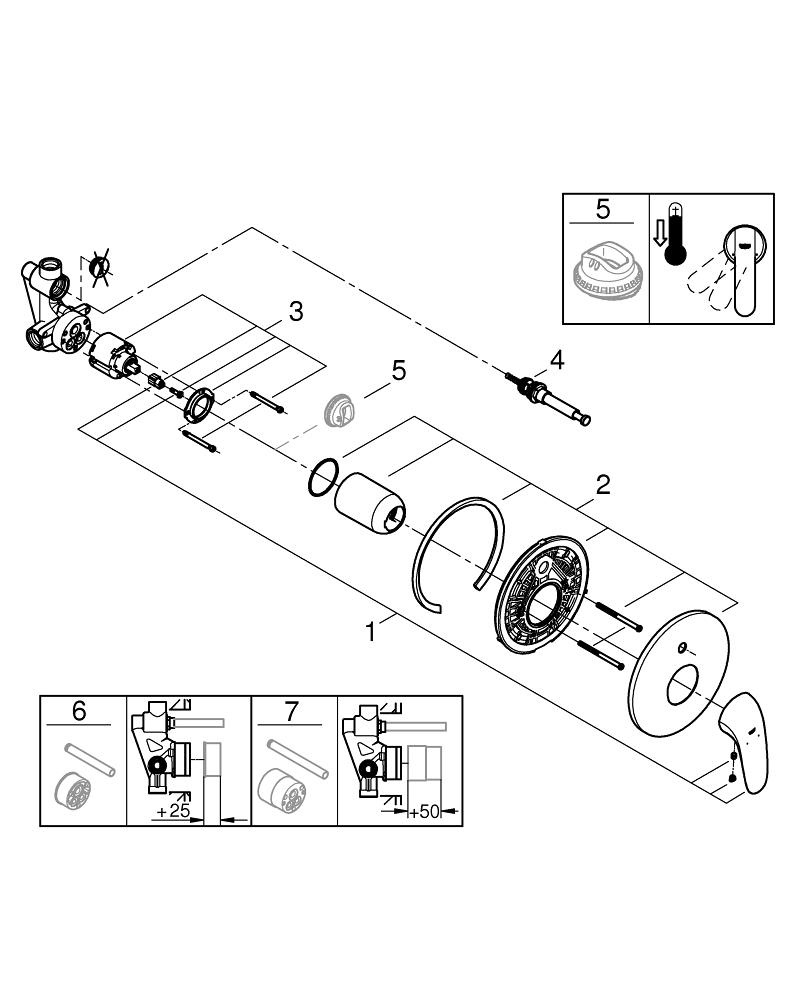 5

3

5

4

2

1

6

+25

7

+50