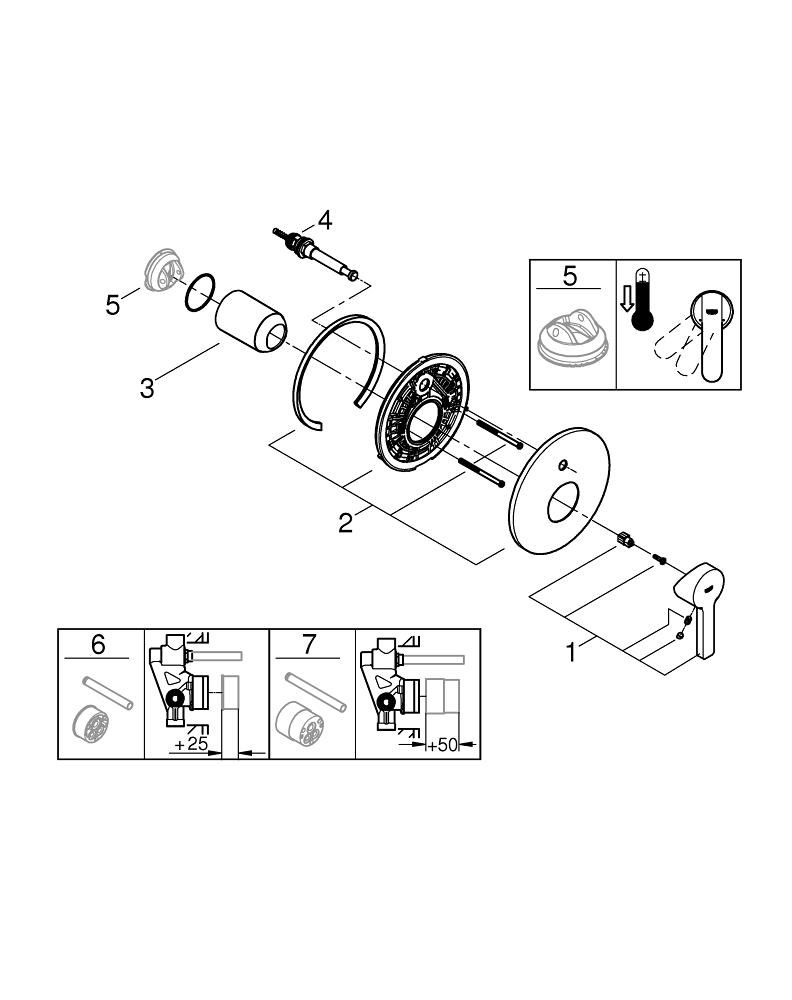 4
5
3
2
1
5
6
+25
7
+50