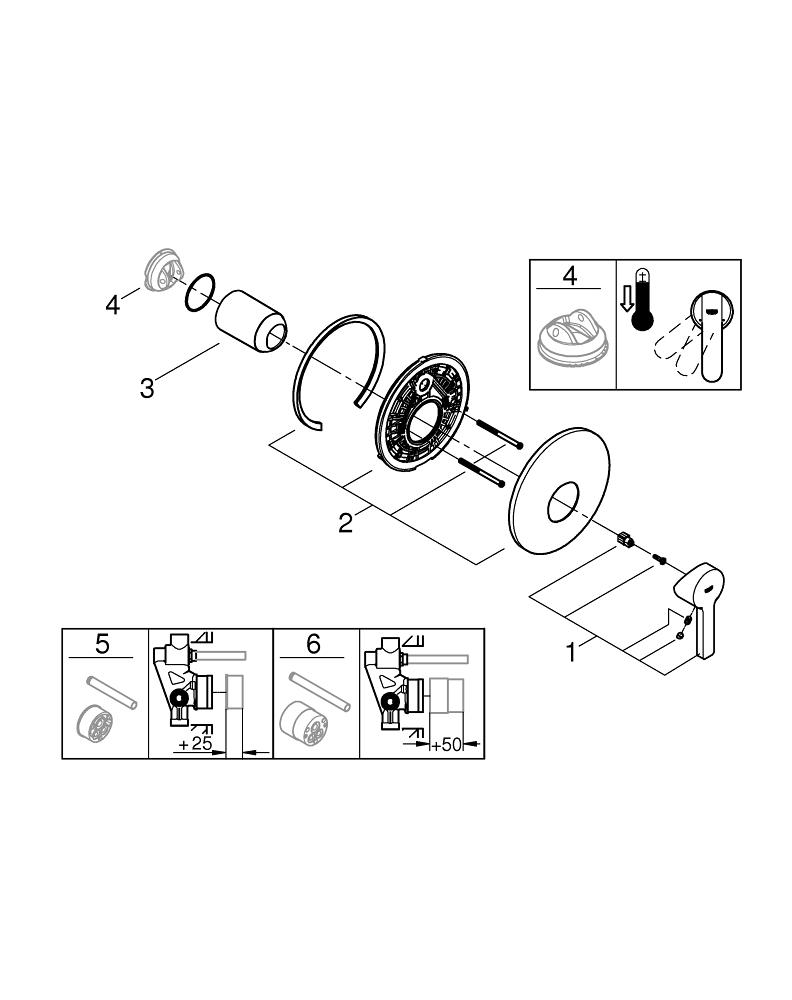 4
3
2
1
4
5
+25
6
+50