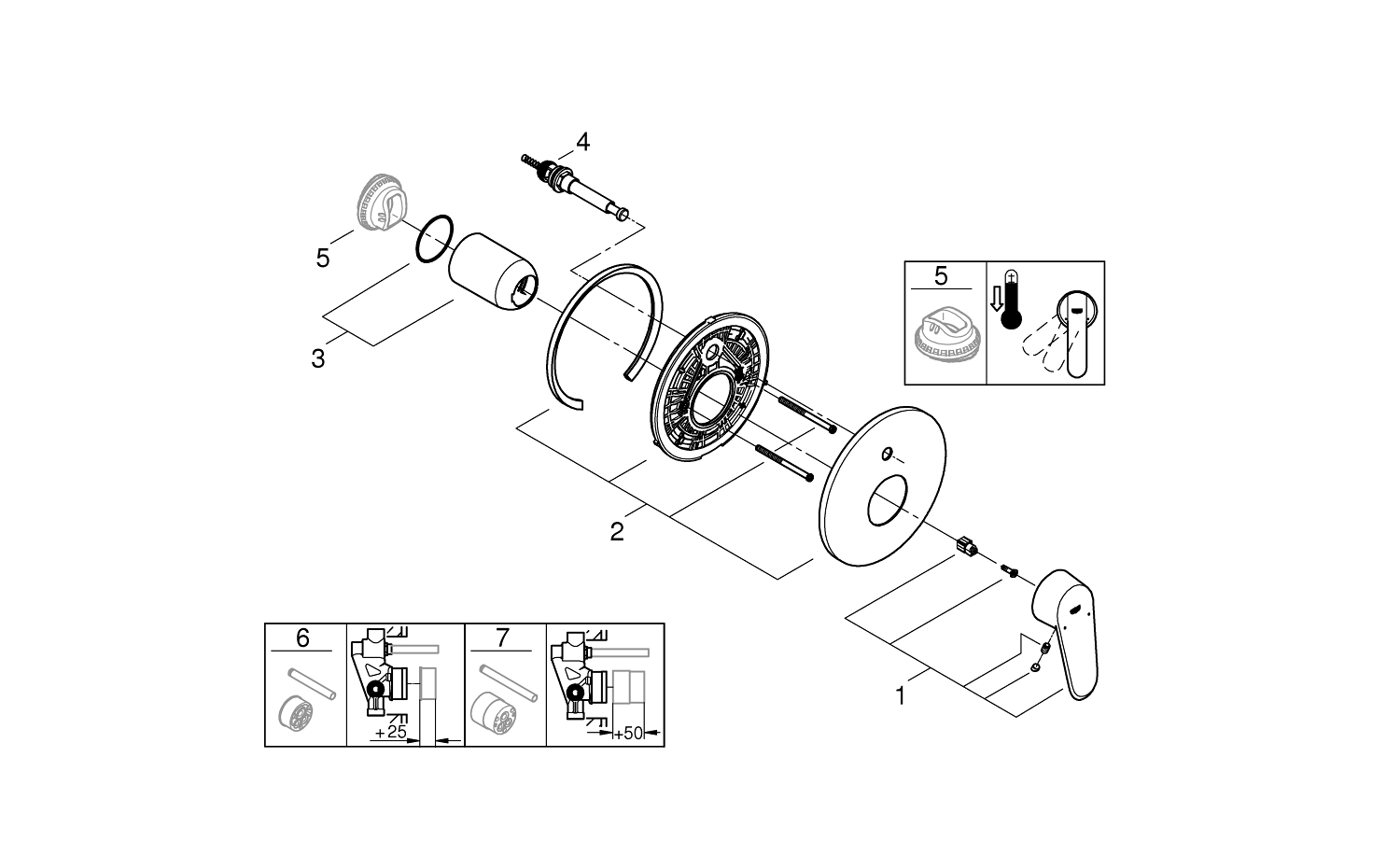 4
5
3
5
2
1
6
+25
7
+50