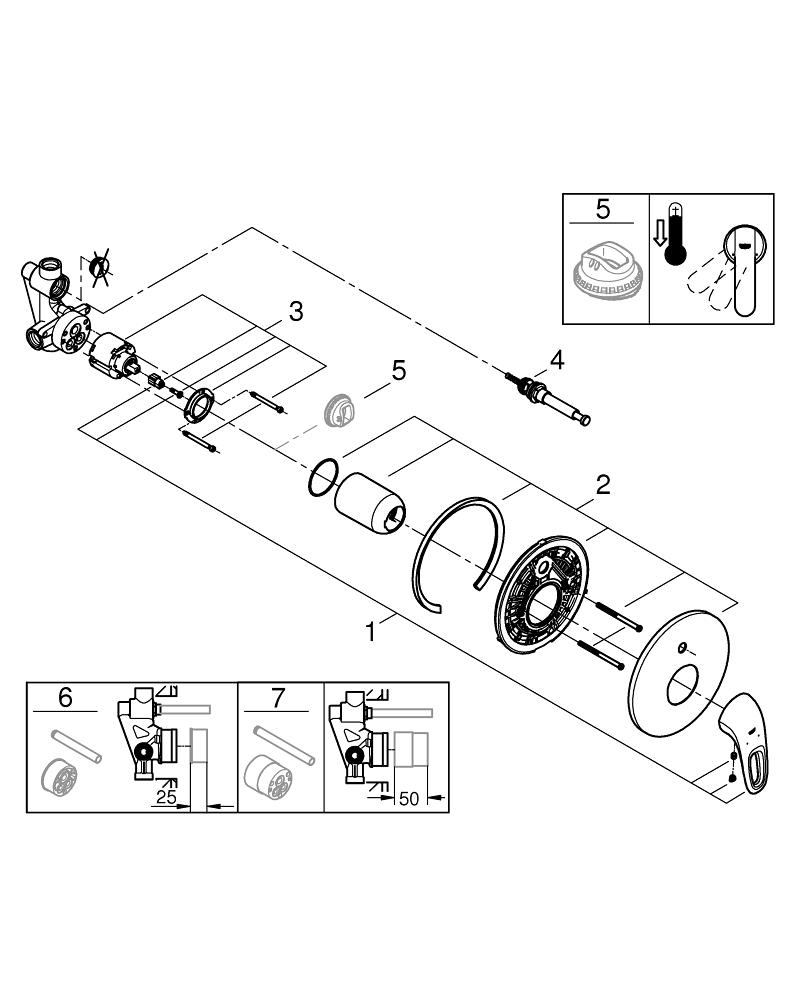 5

3

4

5

2

1

6

25

7

50