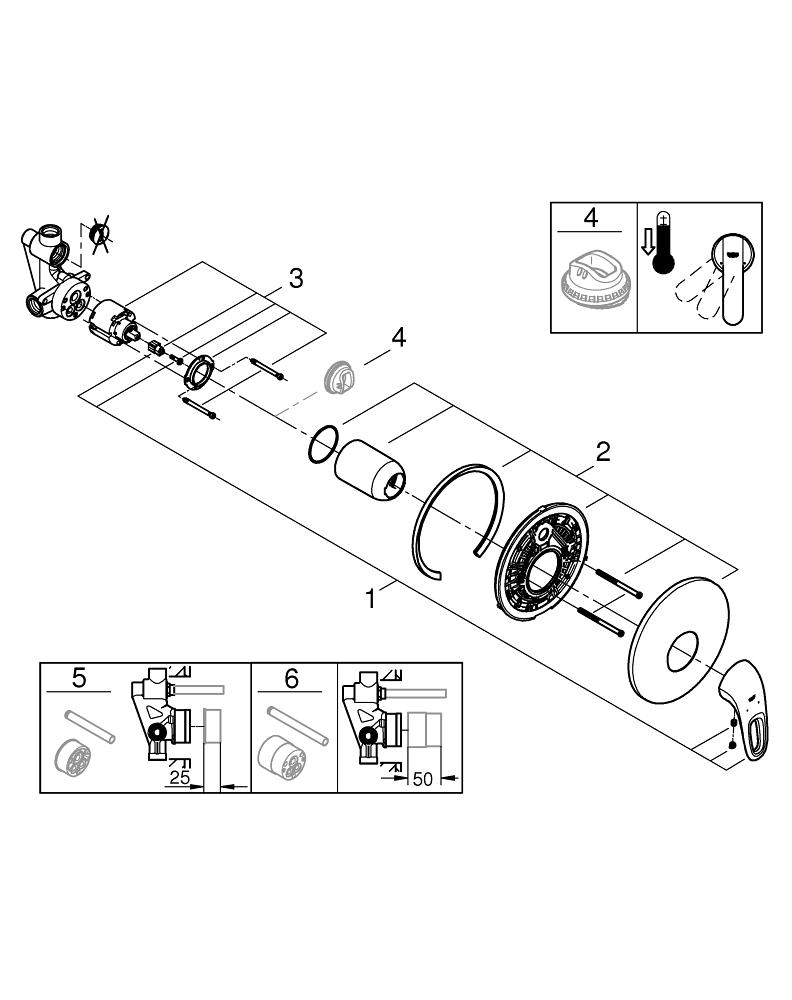 4

3

4

2

1

5

25

6

50