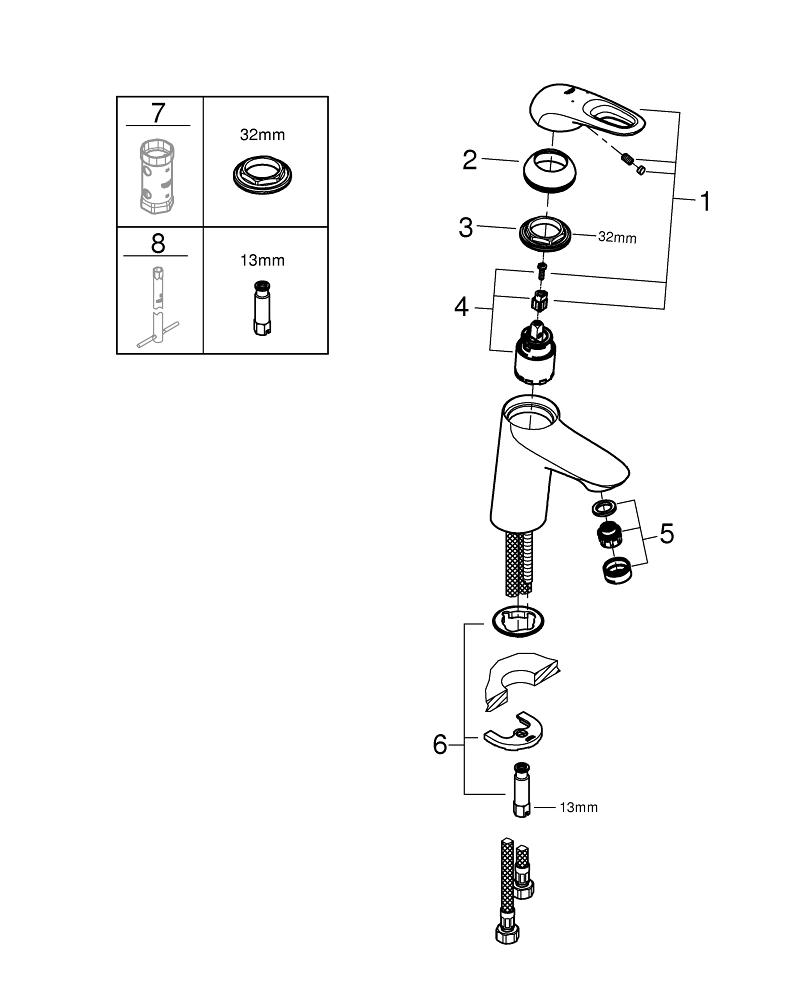 | 7 | 32mm |
|---|---|
| 8 | 13mm |

2

1

3

32mm

4

5

6

13mm