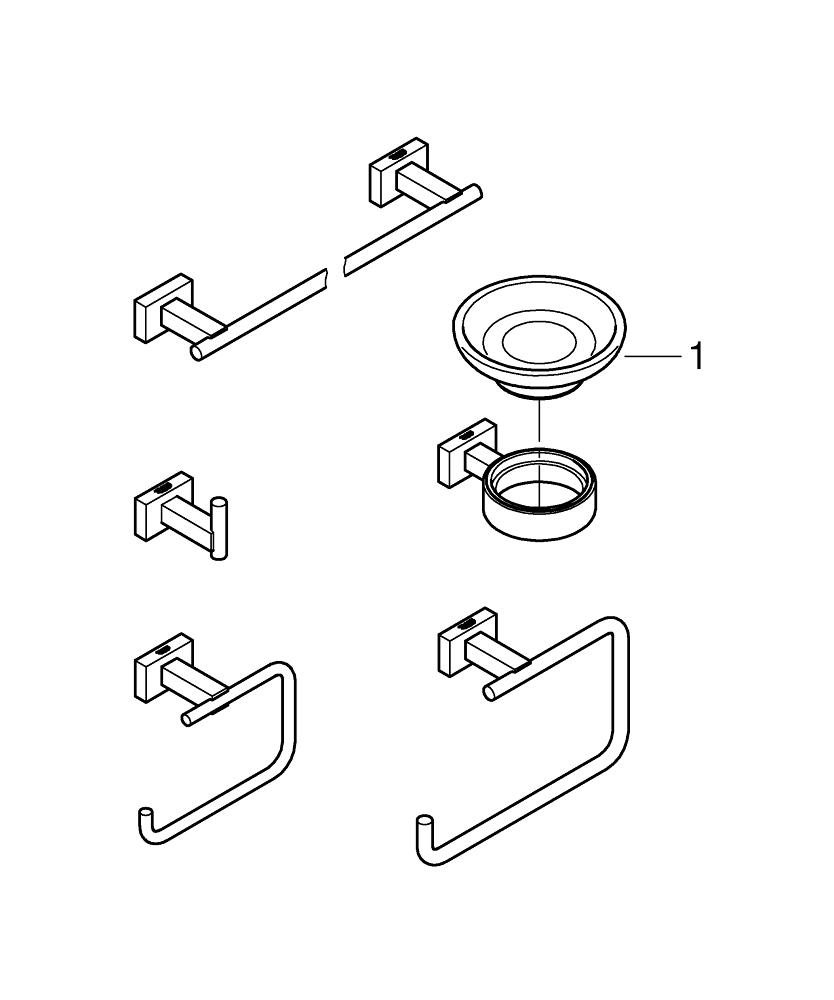 1