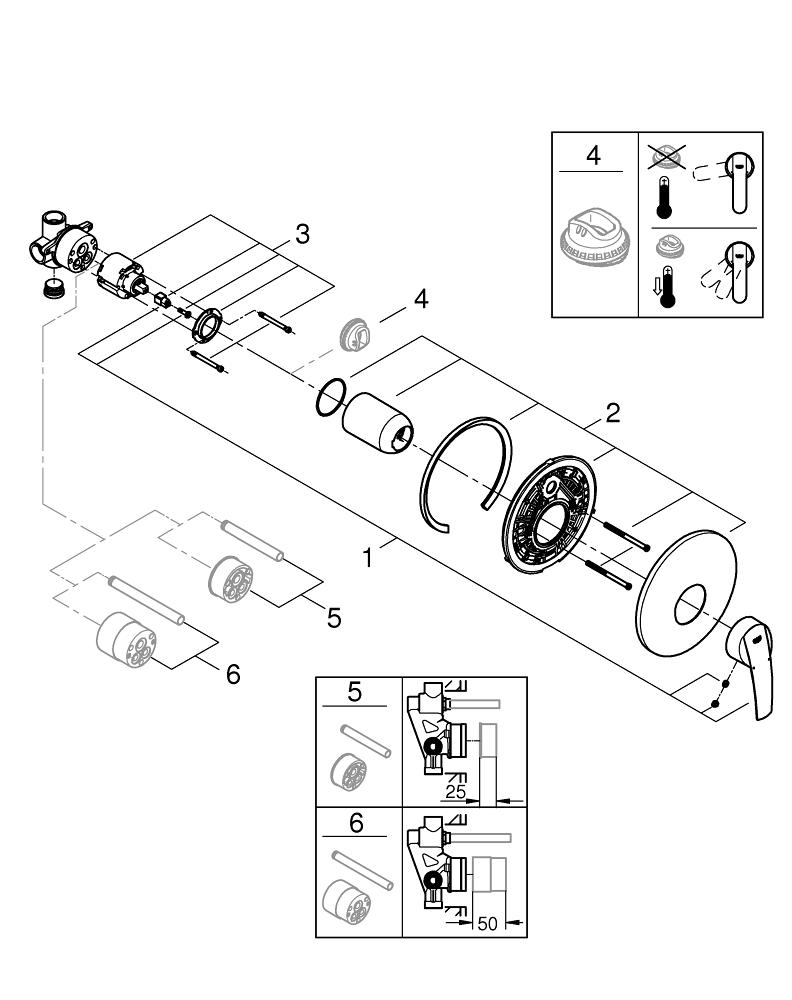 4

3

4

2

1

5

6

5

25

6

50