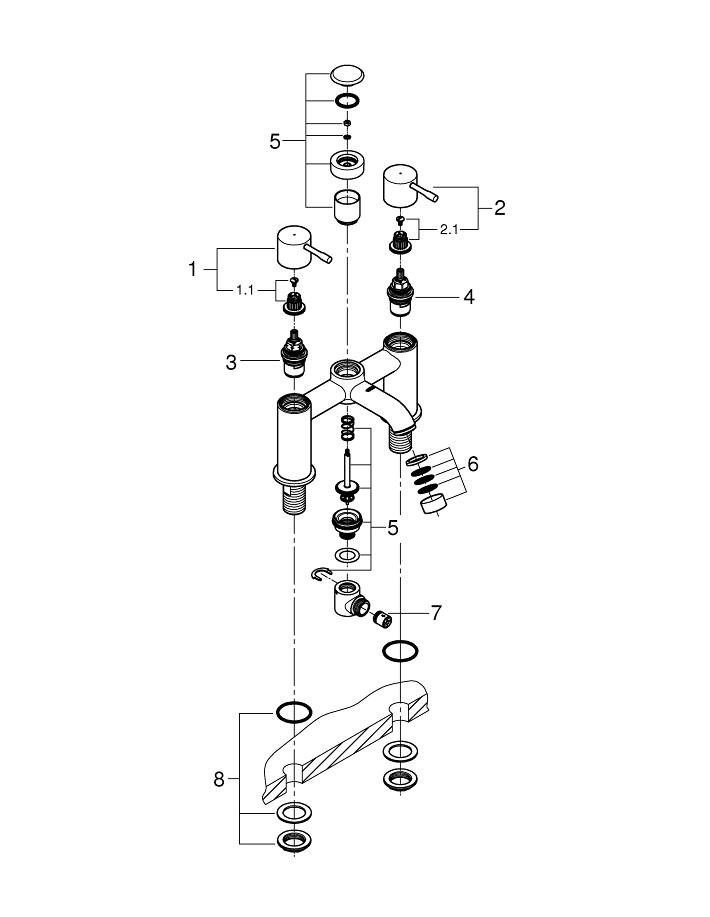 5
2
2.1
1
1.1
4
3
6
5
7
8