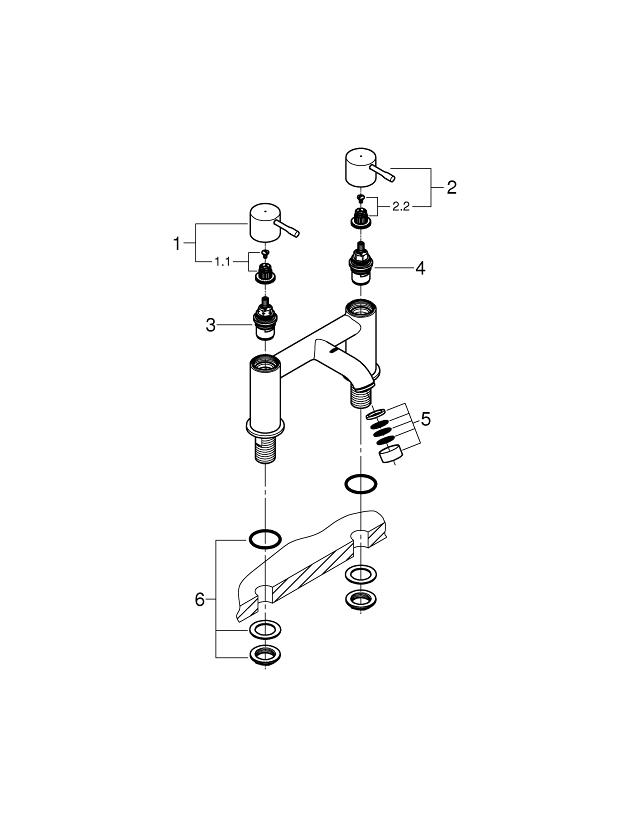 2
2.2
1
1.1
4
3
5
6