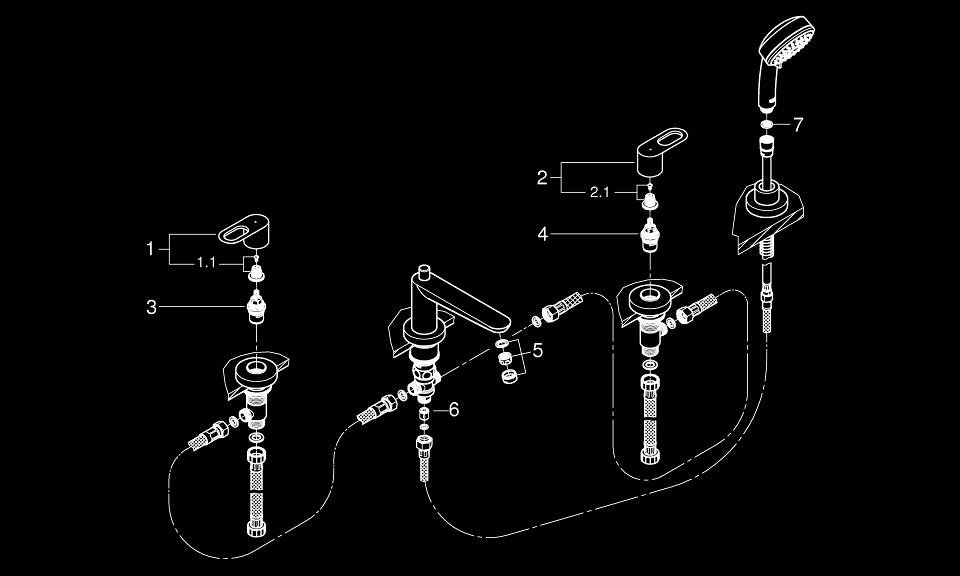 1
1.1
3
2
2.1
4
5
6
7