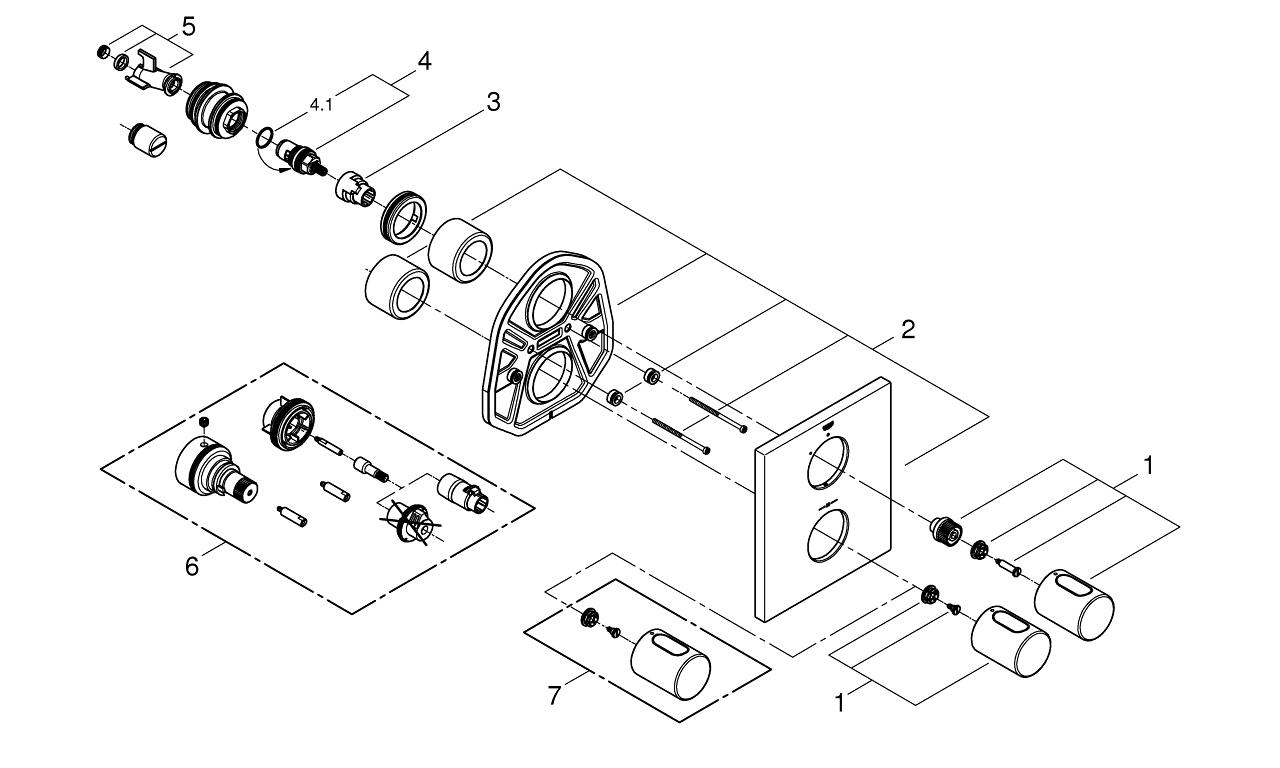 5
4
4.1
3
2
1
6
7
1