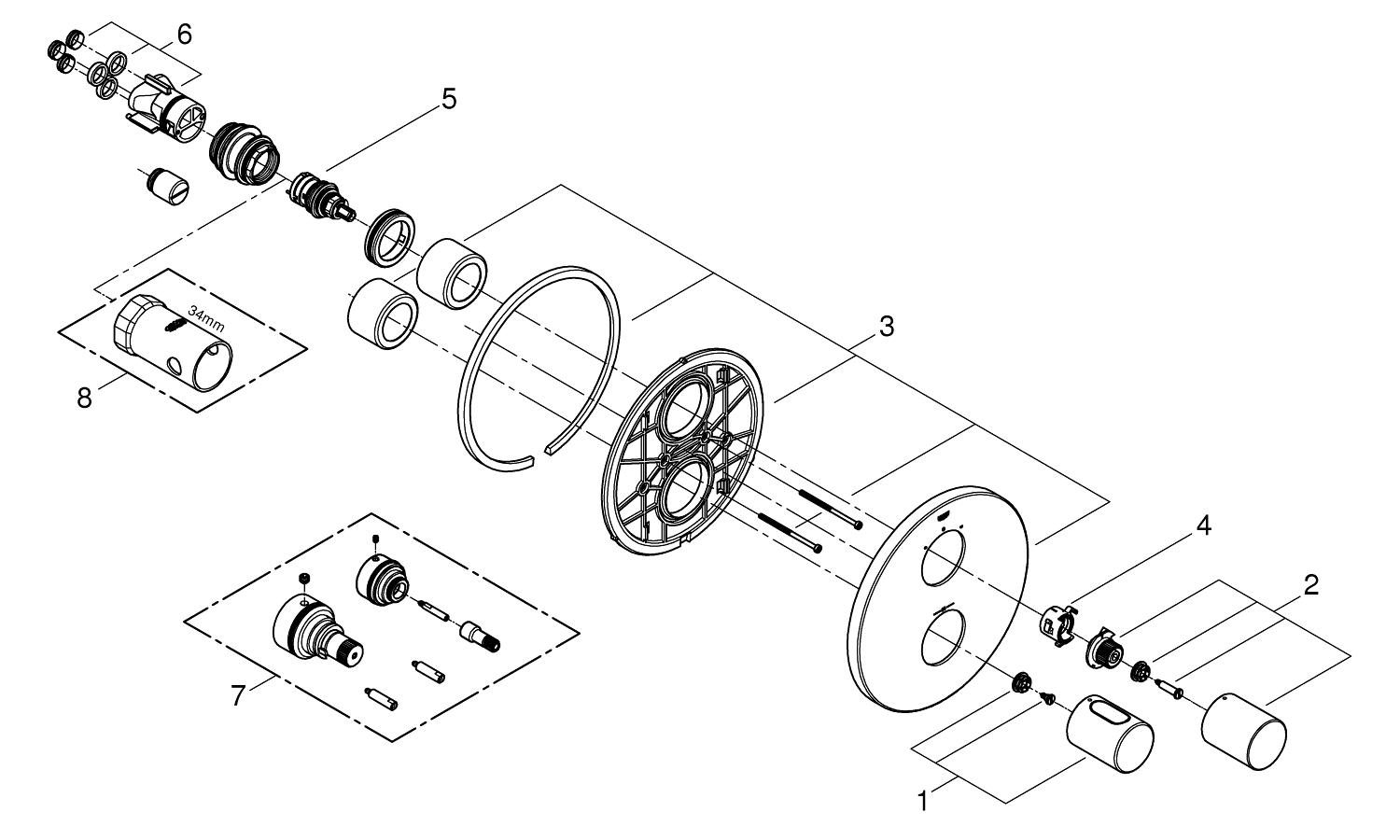 6
5
34mm
8
3
4
2
7
1