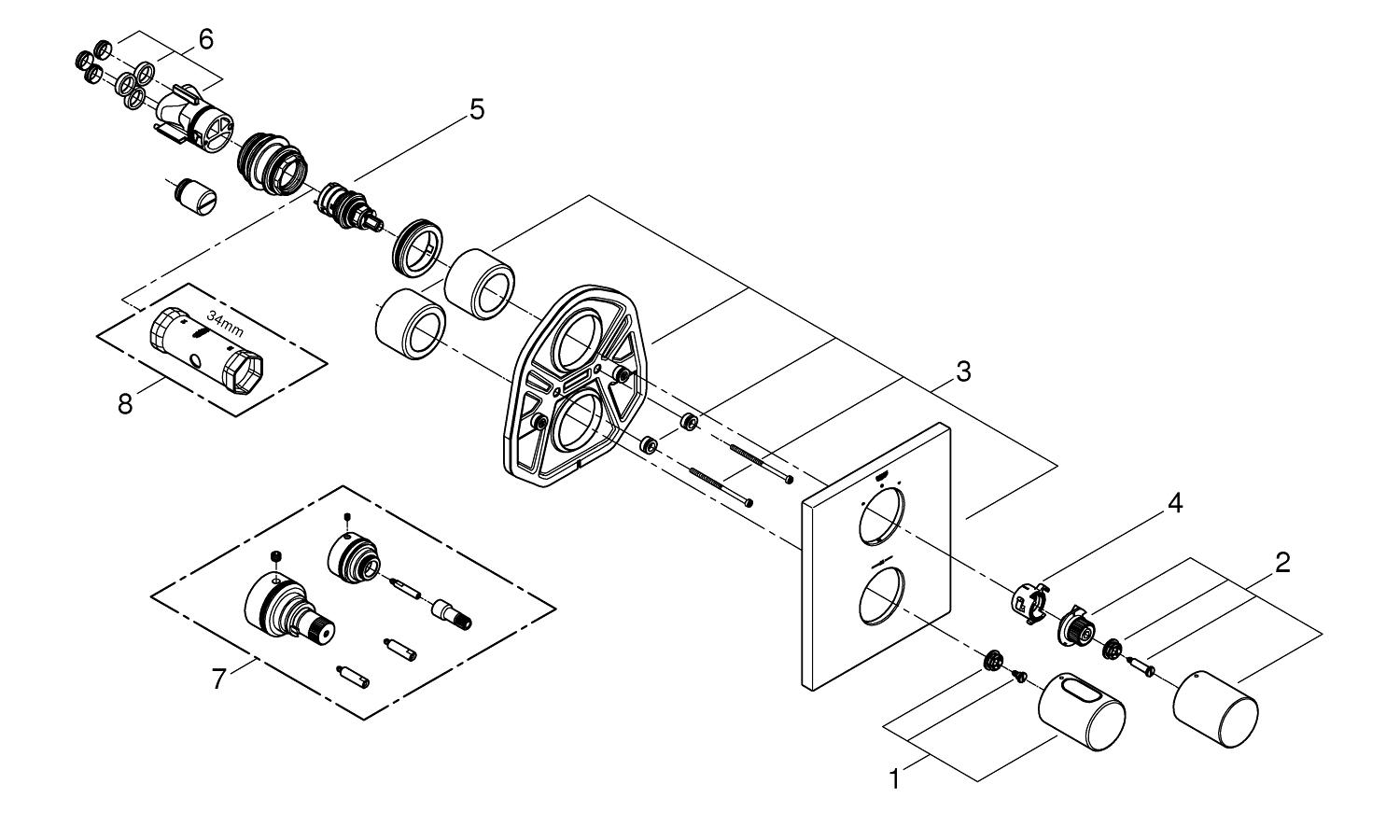 6
5
34mm
8
3
4
2
7
1