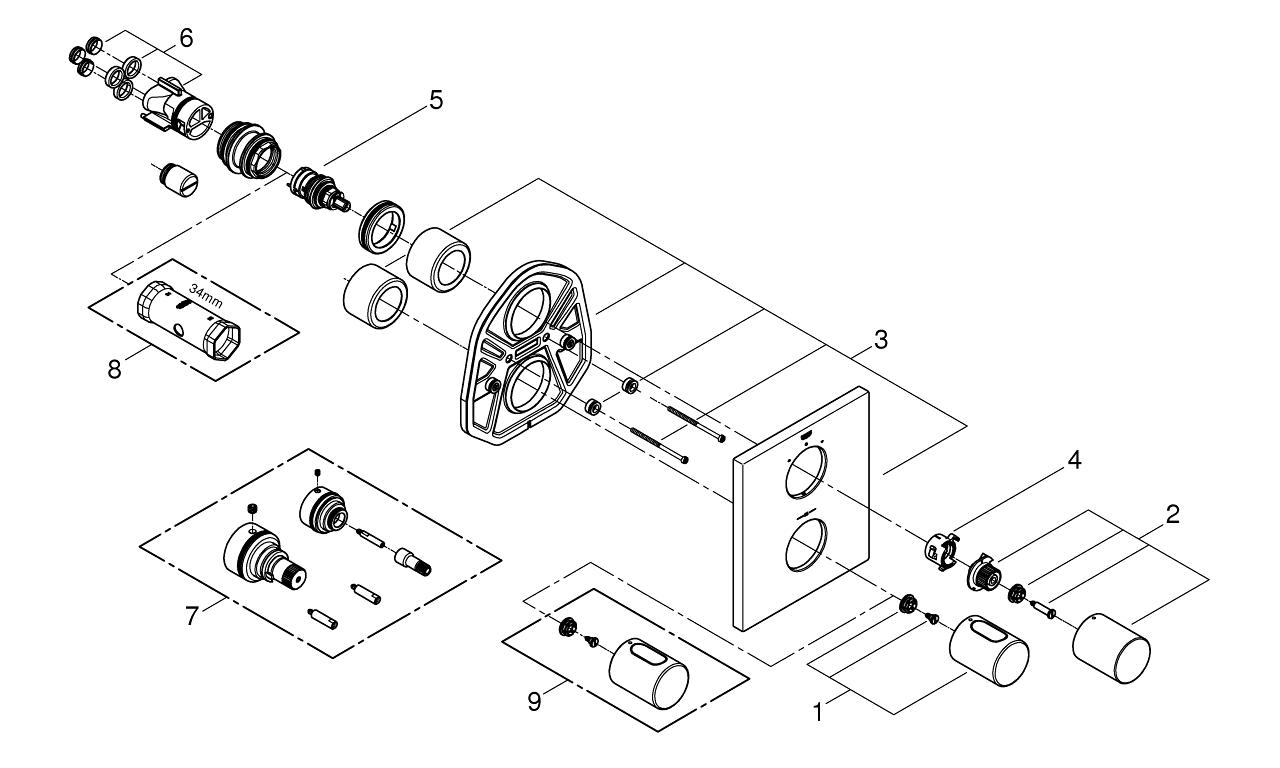 6
5
34mm
8
3
4
2
7
9
1