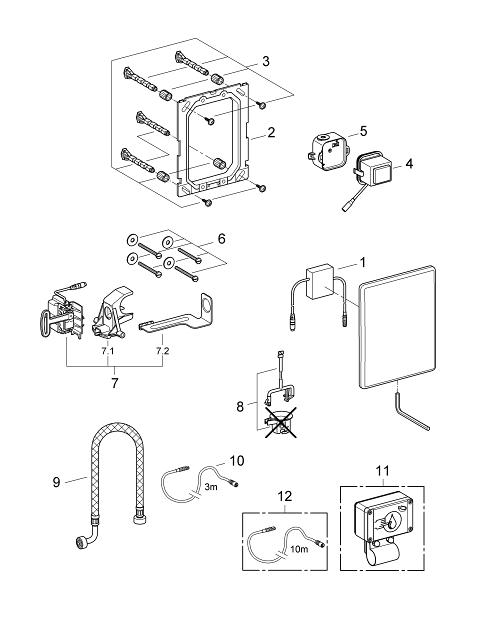 3
2
5
4
6
1
7.1
7.2
7
8
9
10
3m
11
12
10m