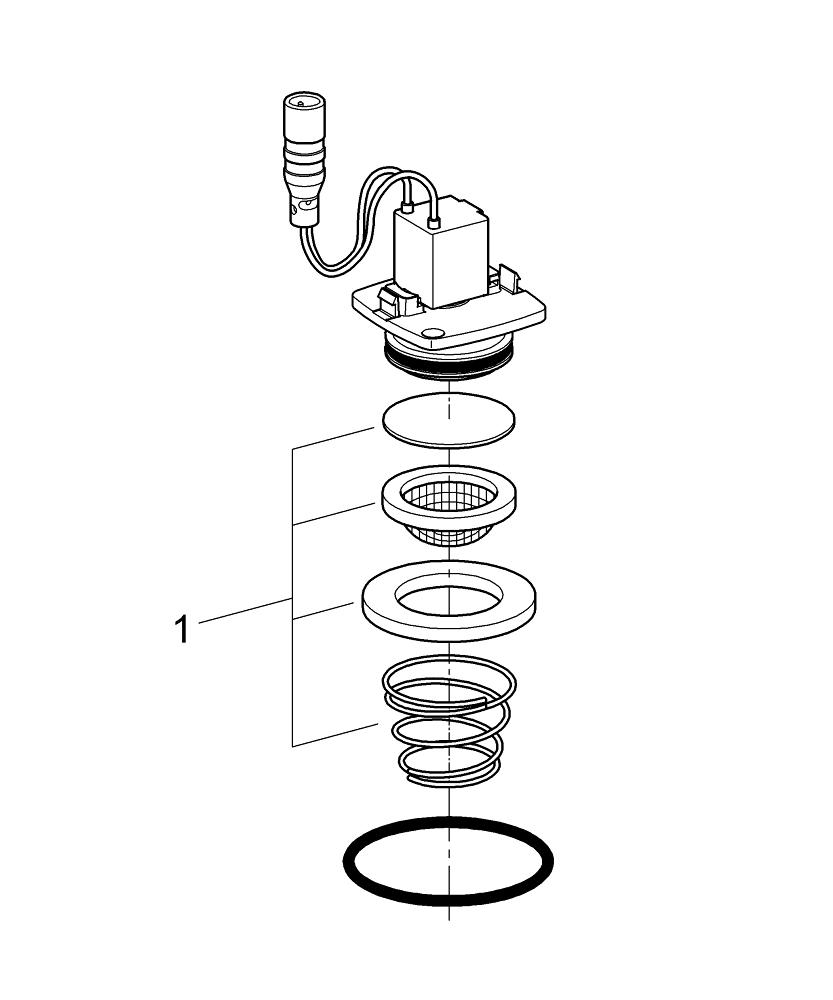 1