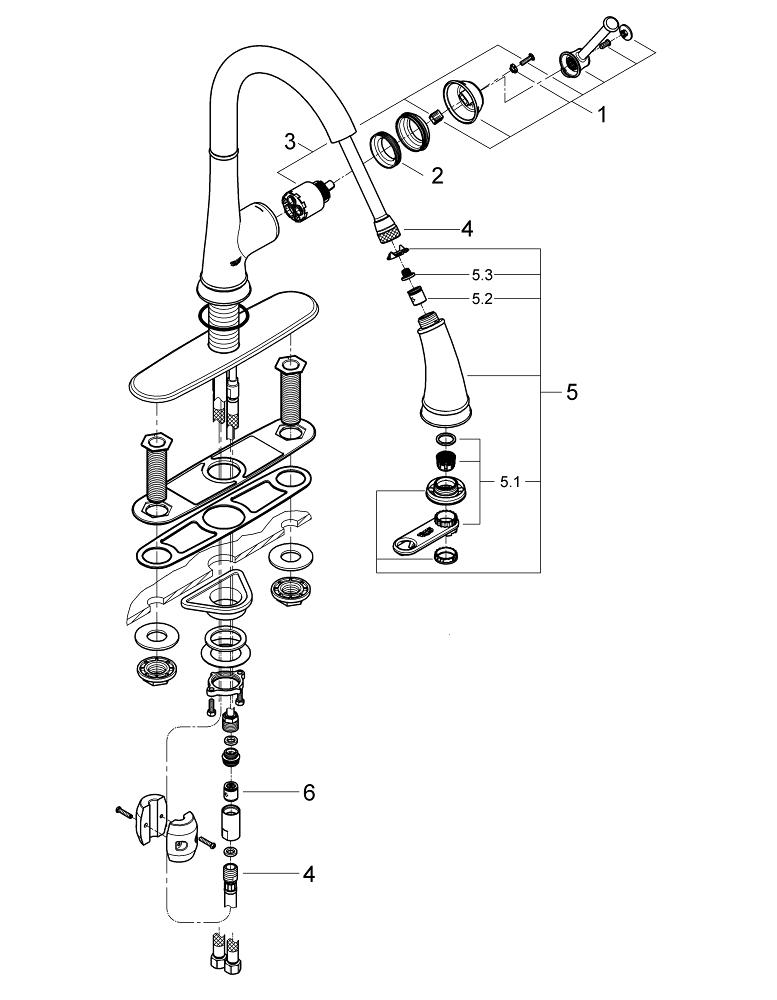 1
3
2
4
5.3
5.2
5
5.1
6
4