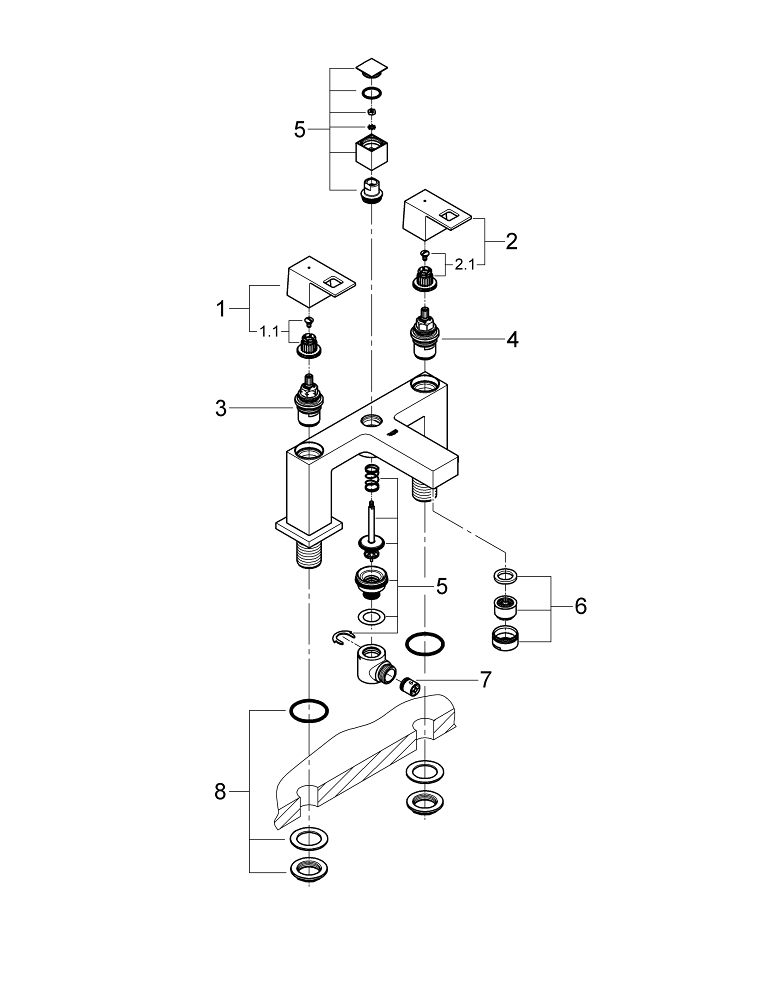 5
2
2.1
1
1.1
4
3
5
6
7
8