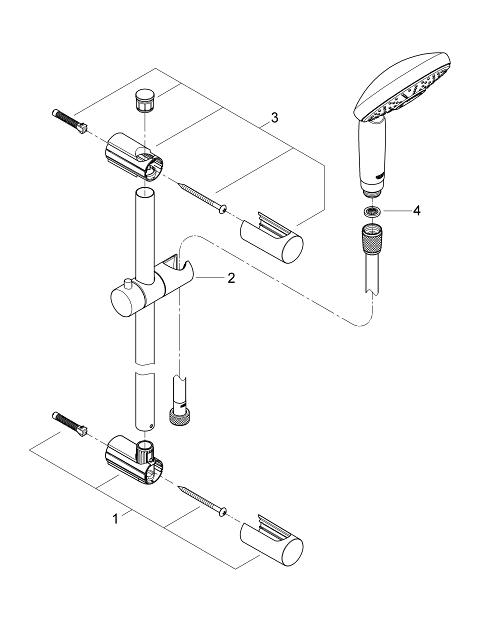 3
4
2
1