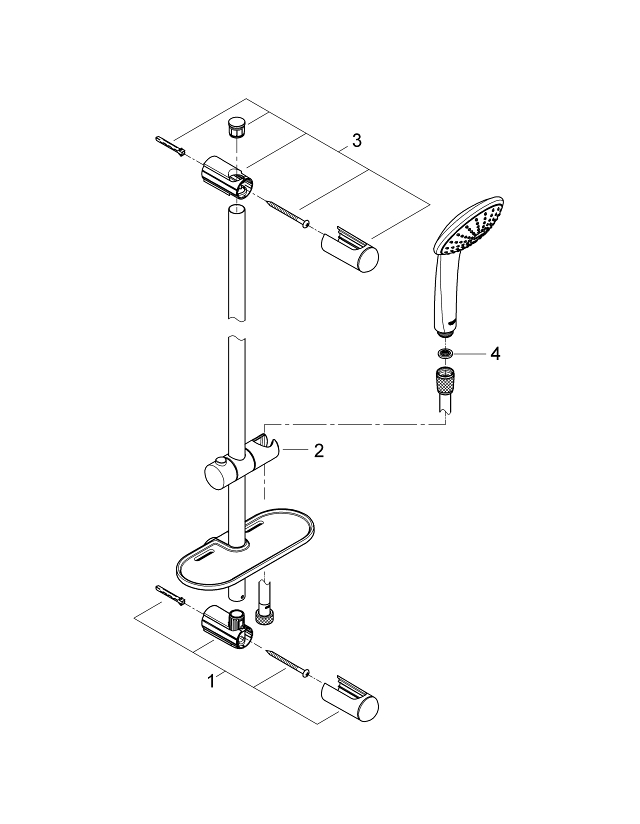 3

4

2

1