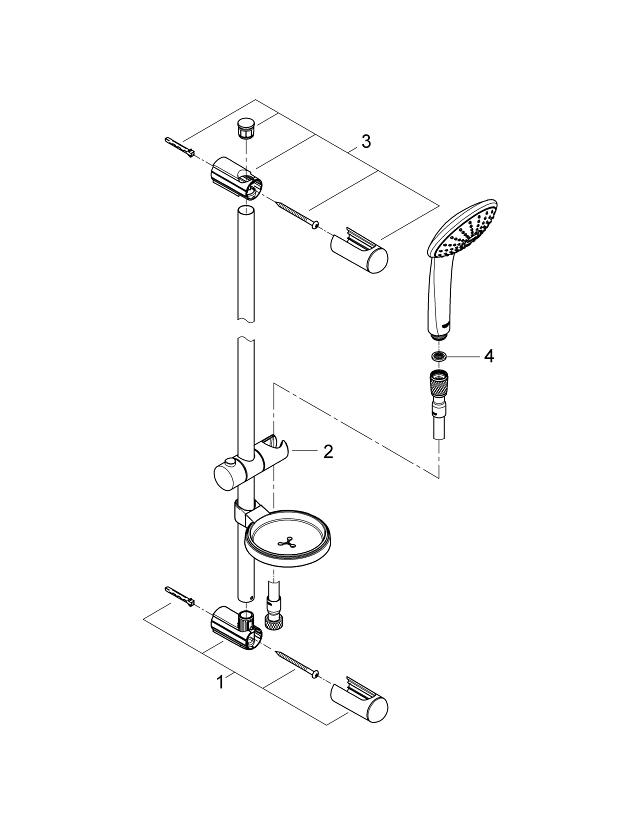 3

4

2

1