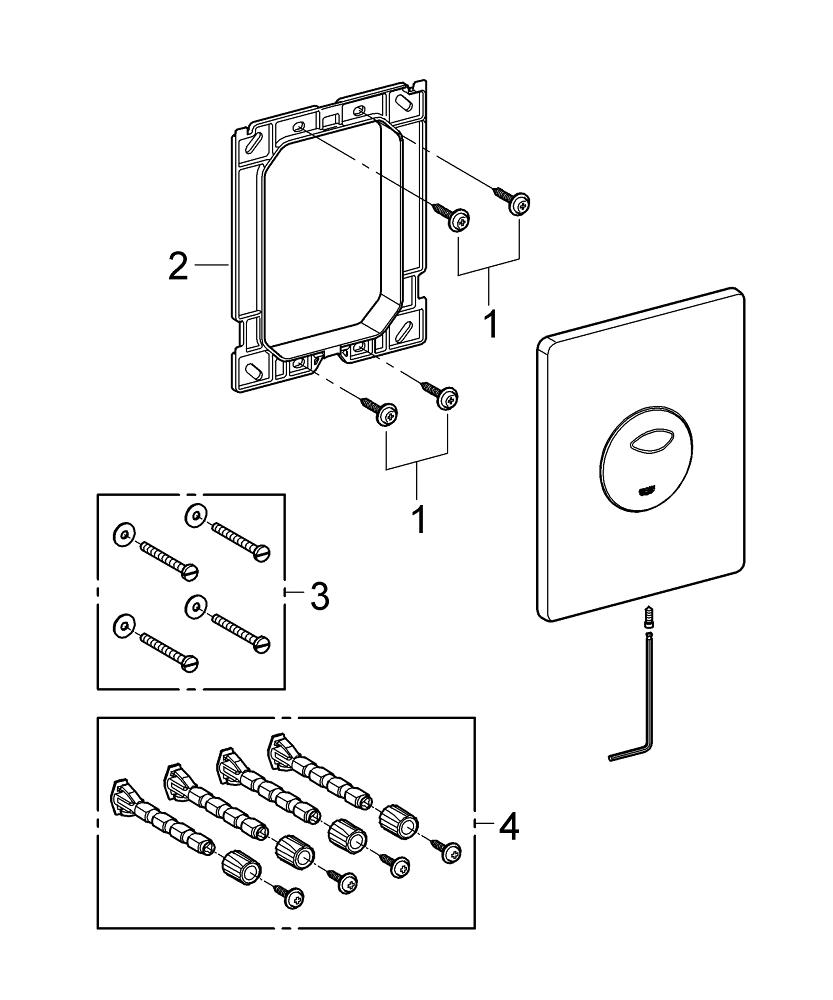 2
1
1
3
4