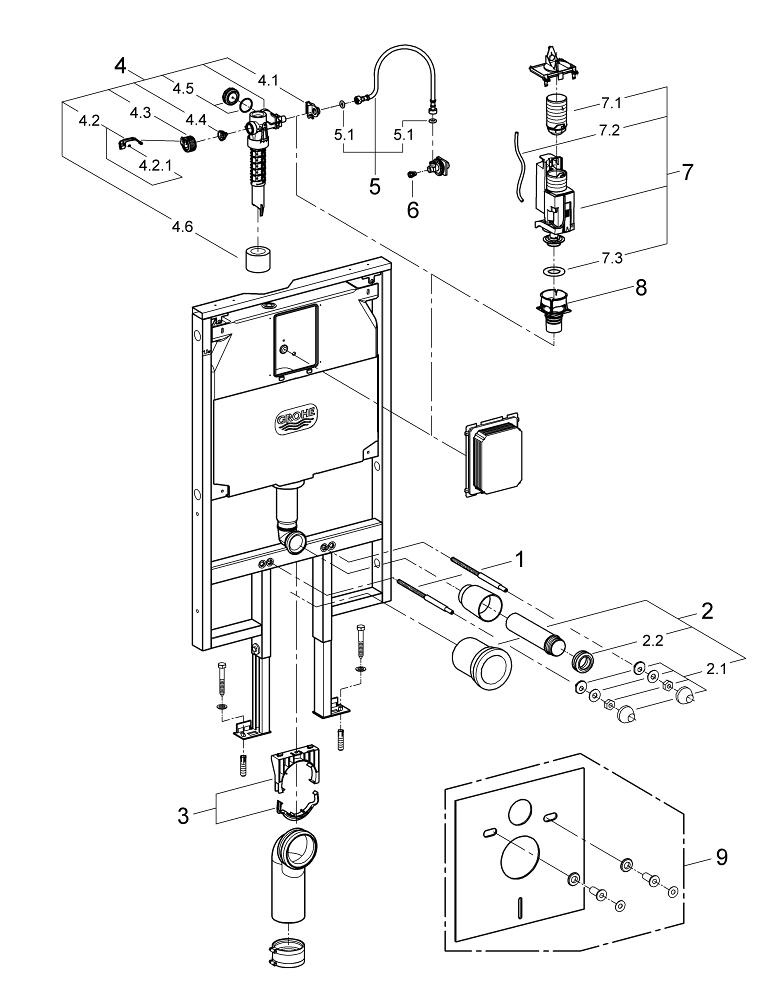 4
4.5
4.1
4.3
4.4
4.2
4.2.1
4.6
5.1
5.1
5
6
7.1
7.2
7
7.3
8
GROHE
1
2
2.2
2.1
3
9