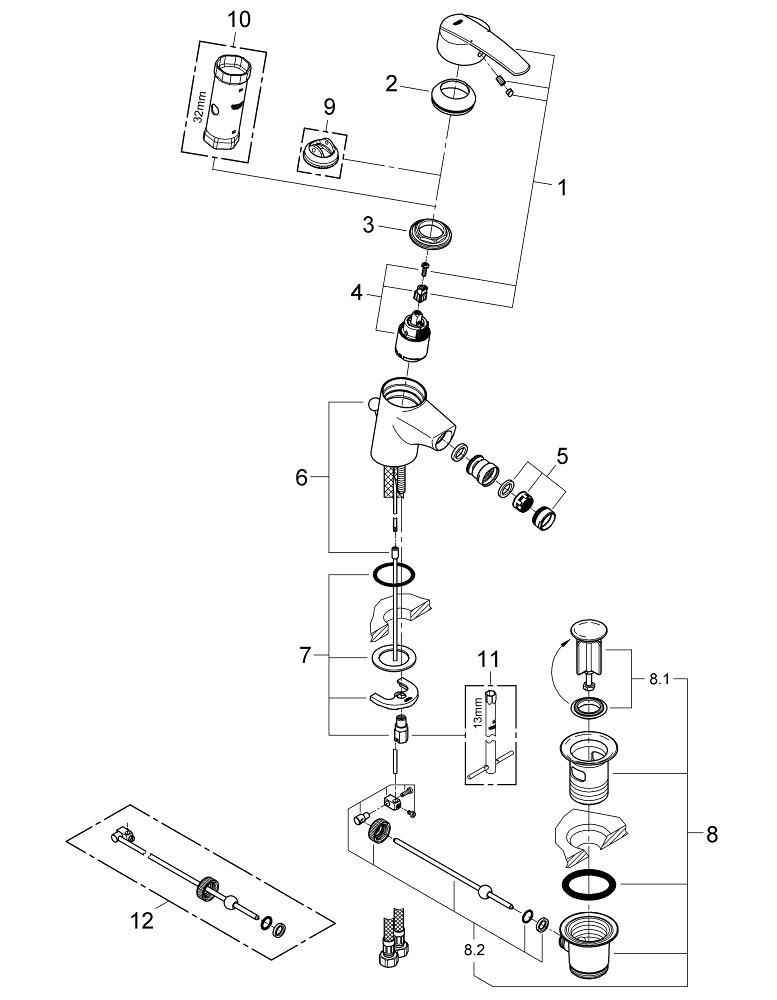 10
32mm
9
2
1
3
4
6
5
7
11
13mm
8.1
8
12
8.2